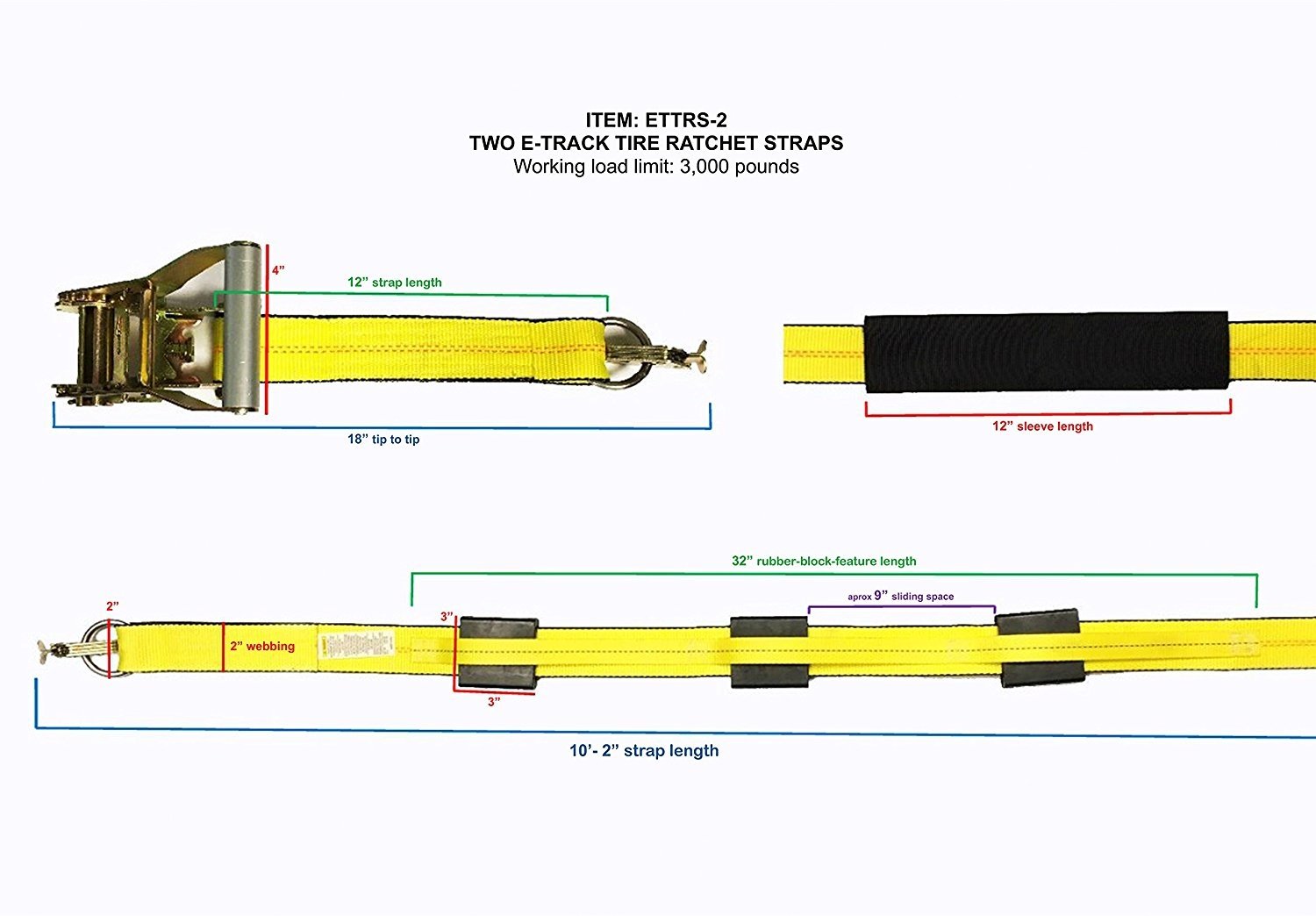 ITEM: ETTRS-2
TWO E-TRACK TIRE RATCHET STRAPS
Working load limit: 3,000 pounds

4”

12” strap length

18” tip to tip

12” sleeve length

32” rubber-block-feature length

aprox 9” sliding space

2”

2” webbing

3”

3”

10’- 2” strap length