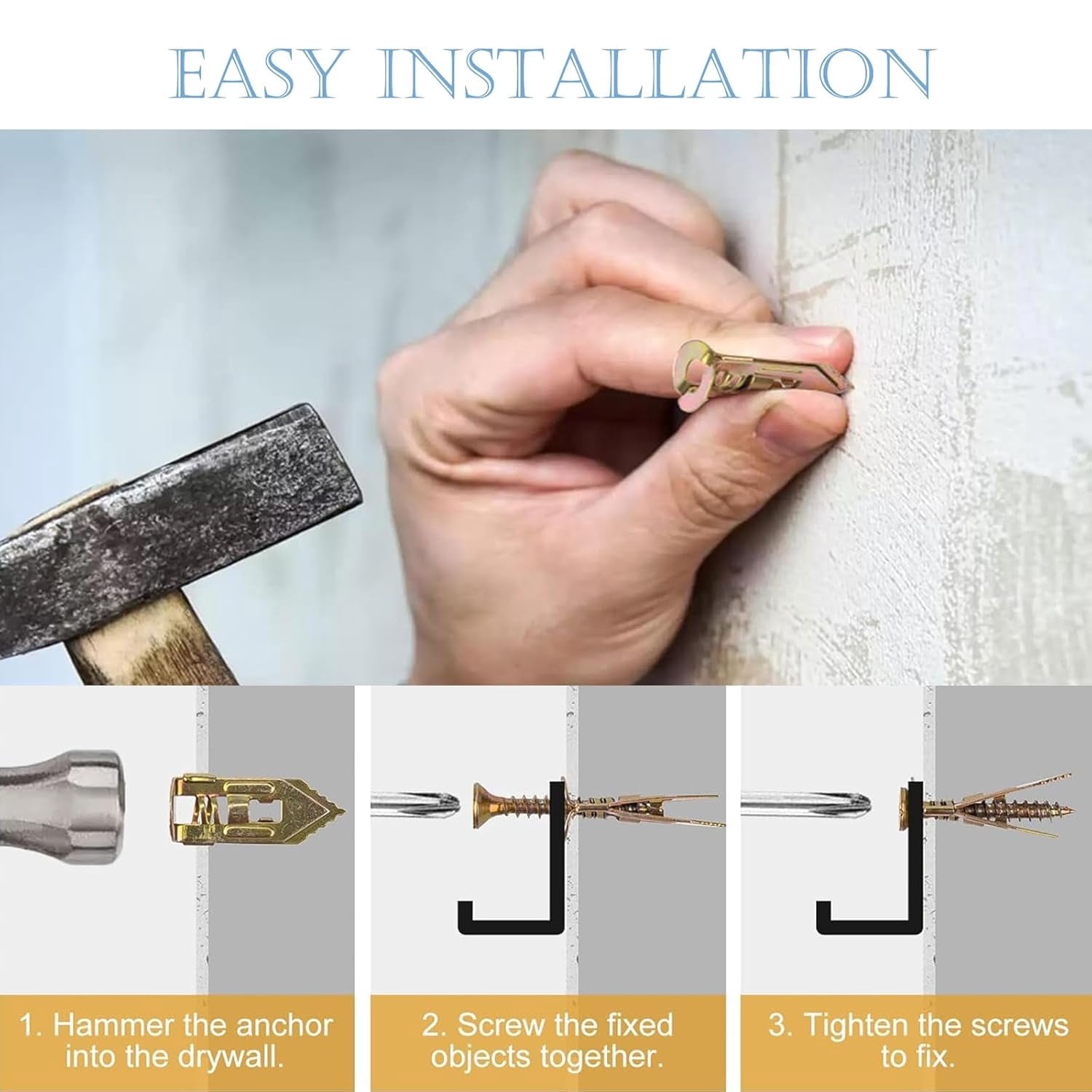 EASY INSTALLATION

1. Hammer the anchor into the drywall.

2. Screw the fixed objects together.

3. Tighten the screws to fix.