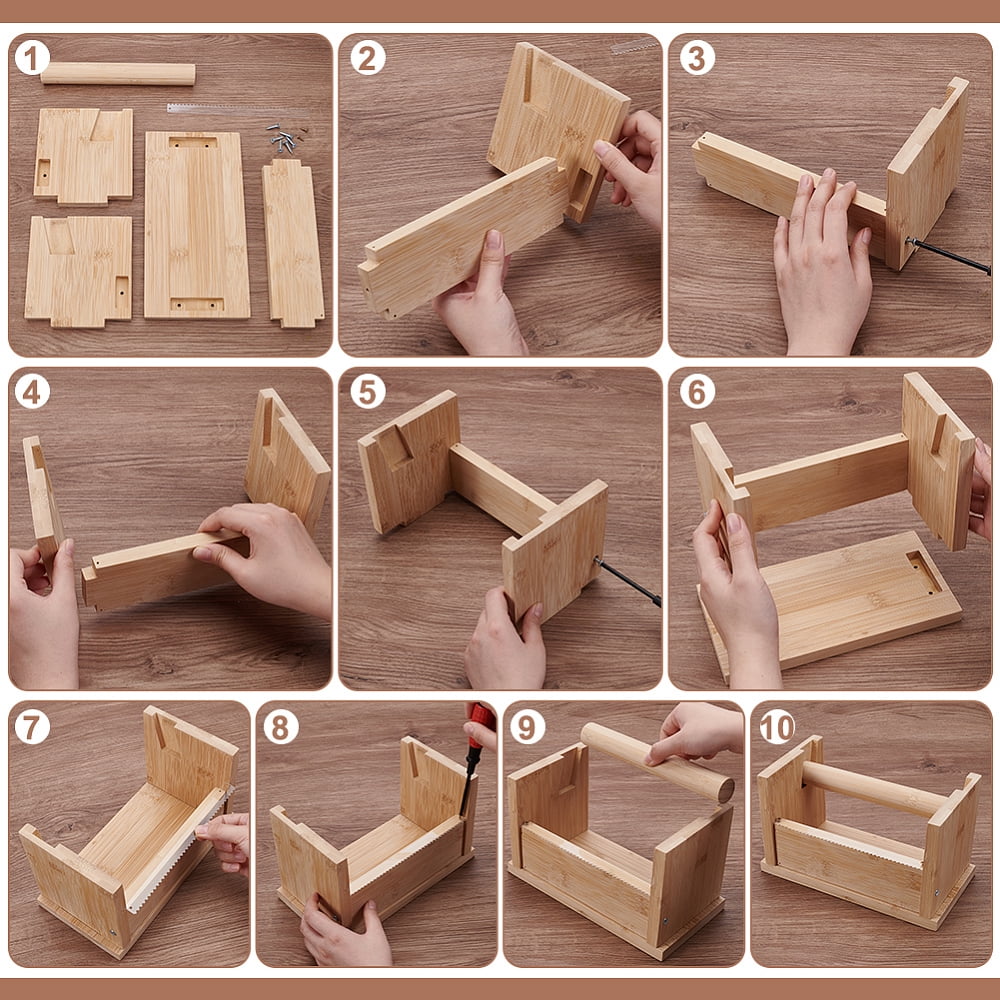 1
2
3
4
5
6
7
8
9
10