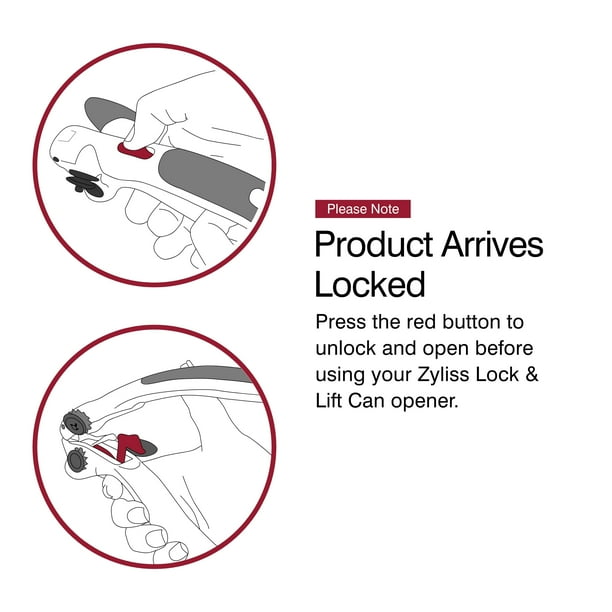 Please Note

Product Arrives Locked

Press the red button to unlock and open before using your Zyliss Lock & Lift Can opener.