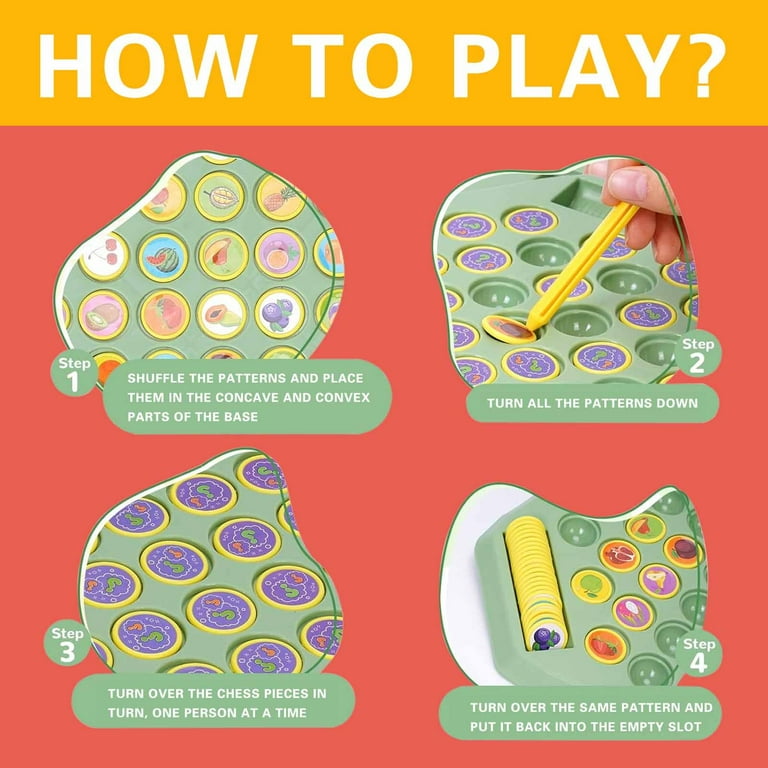 HOW TO PLAY?

Step 1

SHUFFLE THE PATTERNS AND PLACE THEM IN THE CONCAVE AND CONVEX PARTS OF THE BASE

Step 2

TURN ALL THE PATTERNS DOWN

Step 3

TURN OVER THE CHESS PIECES IN TURN, ONE PERSON AT A TIME

Step 4

TURN OVER THE SAME PATTERN AND PUT IT BACK INTO THE EMPTY SLOT