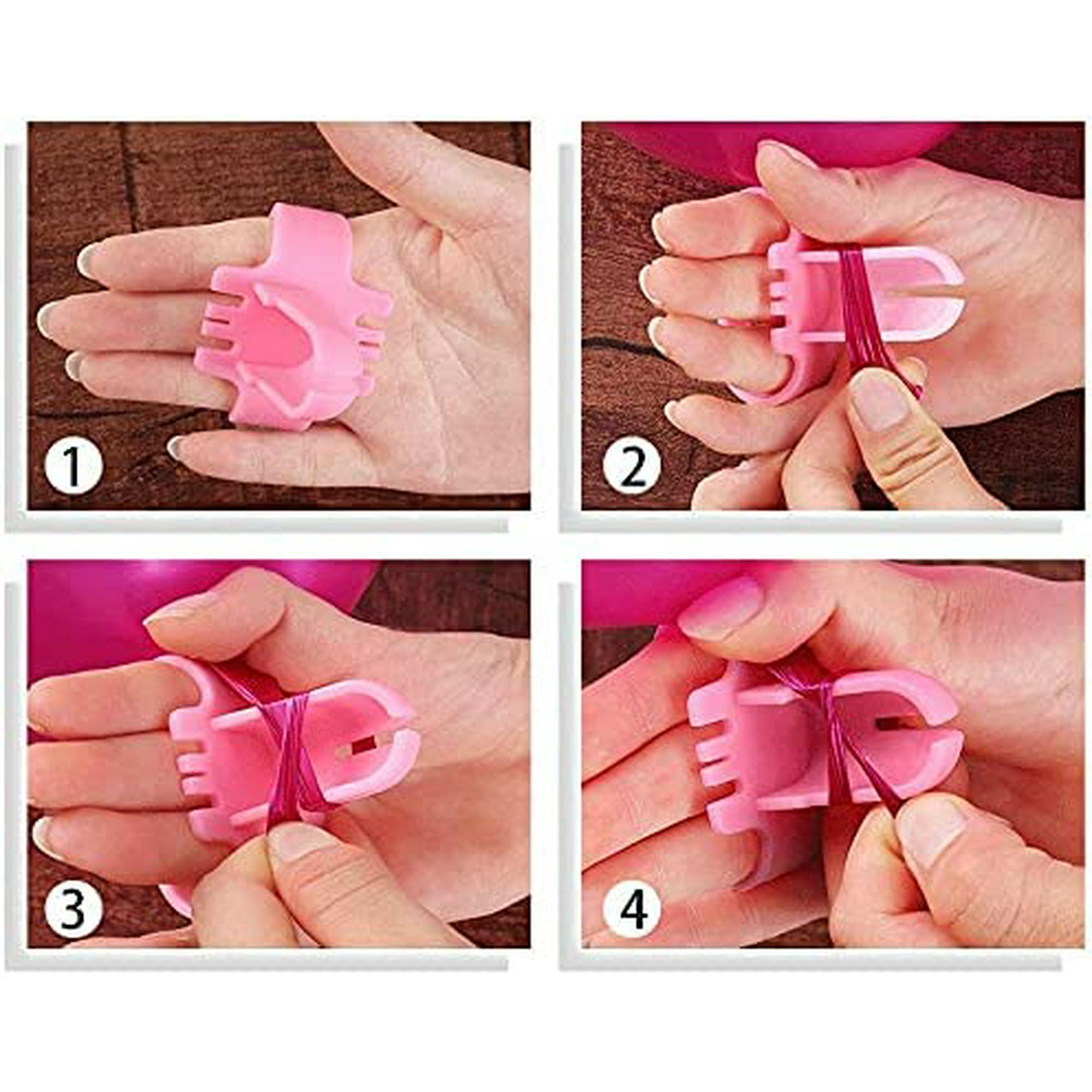 1

2

3

4