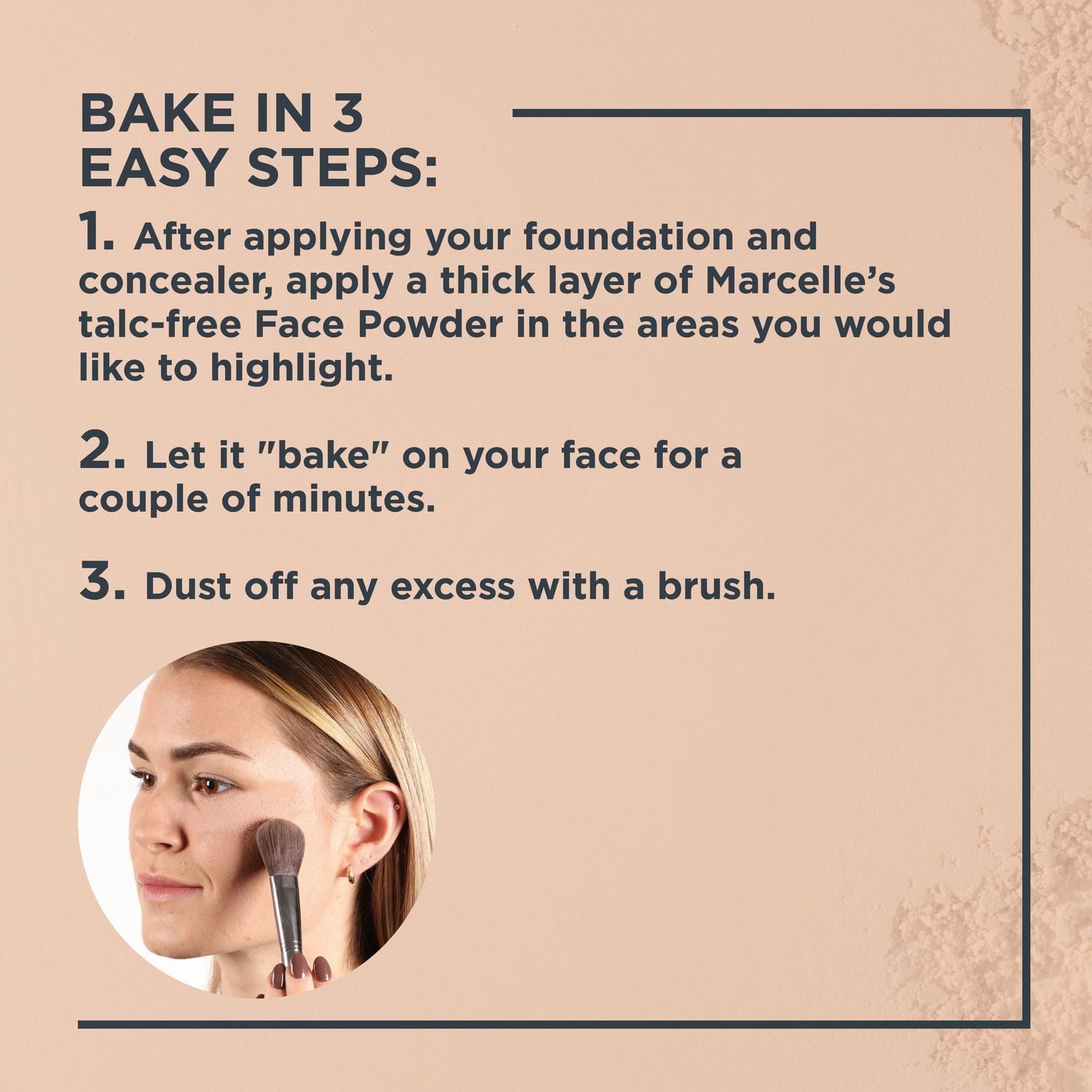 BAKE IN 3 EASY STEPS:

1. After applying your foundation and concealer, apply a thick layer of Marcelle's talc-free Face Powder in the areas you would like to highlight.

2. Let it "bake" on your face for a couple of minutes.

3. Dust off any excess with a brush.