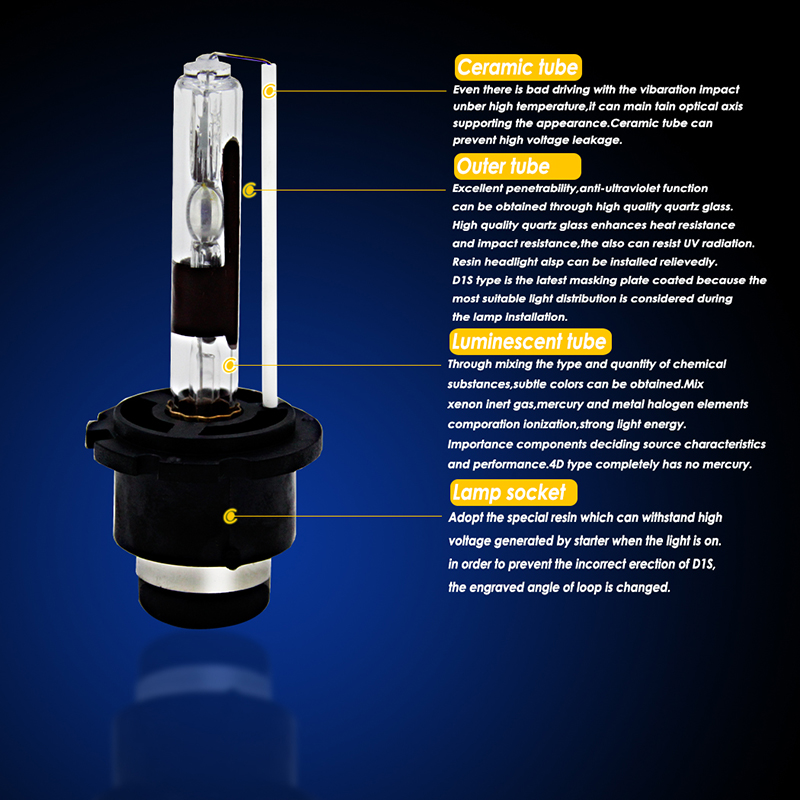 Ceramic tube
Even there is bad driving with the vibaration impact unber high temperature,it can main tain optical axis supporting the appearance.Ceramic tube can prevent high voltage leakage.

Outer tube
Excellent penetrability,anti-ultraviolet function can be obtained through high quality quartz glass. High quality quartz glass enhances heat resistance and impact resistance,the also can resist UV radiation. Resin headlight alsp can be installed relievedly. D1S type is the latest masking plate coated because the most suitable light distribution is considered during the lamp installation.

Luminescent tube
Through mixing the type and quantity of chemical substances,subtle colors can be obtained.Mix xenon inert gas,mercury and metal halogen elements comporation ionization,strong light energy. Importance components deciding source characteristics and performance.4D type completely has no mercury.

Lamp socket
Adopt the special resin which can withstand high voltage generated by starter when the light is on. in order to prevent the incorrect erection of D1S, the engraved angle of loop is changed.