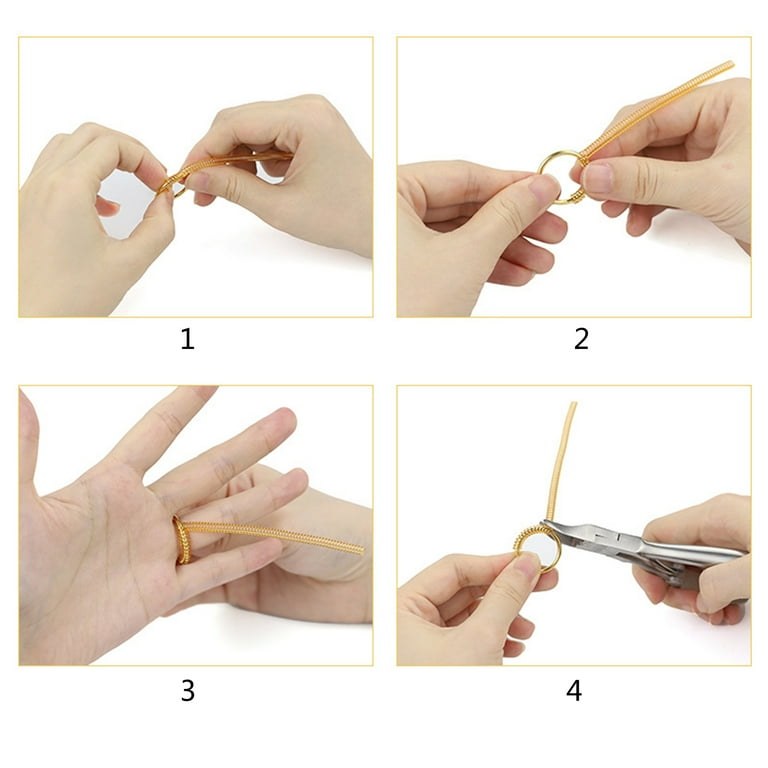 1

2

3

4