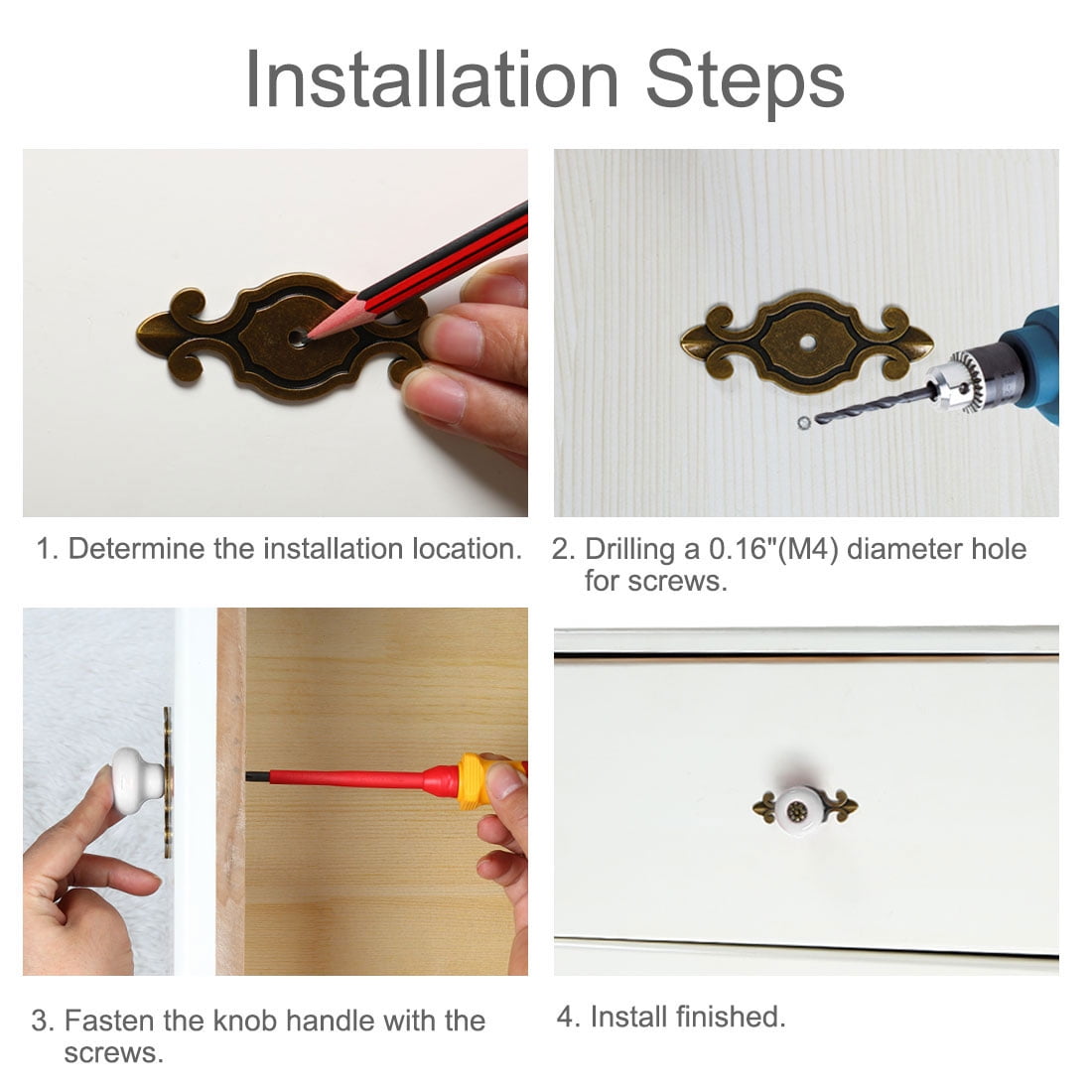 Installation Steps

1. Determine the installation location.

2. Drilling a 0.16"(M4) diameter hole for screws.

3. Fasten the knob handle with the screws.

4. Install finished.