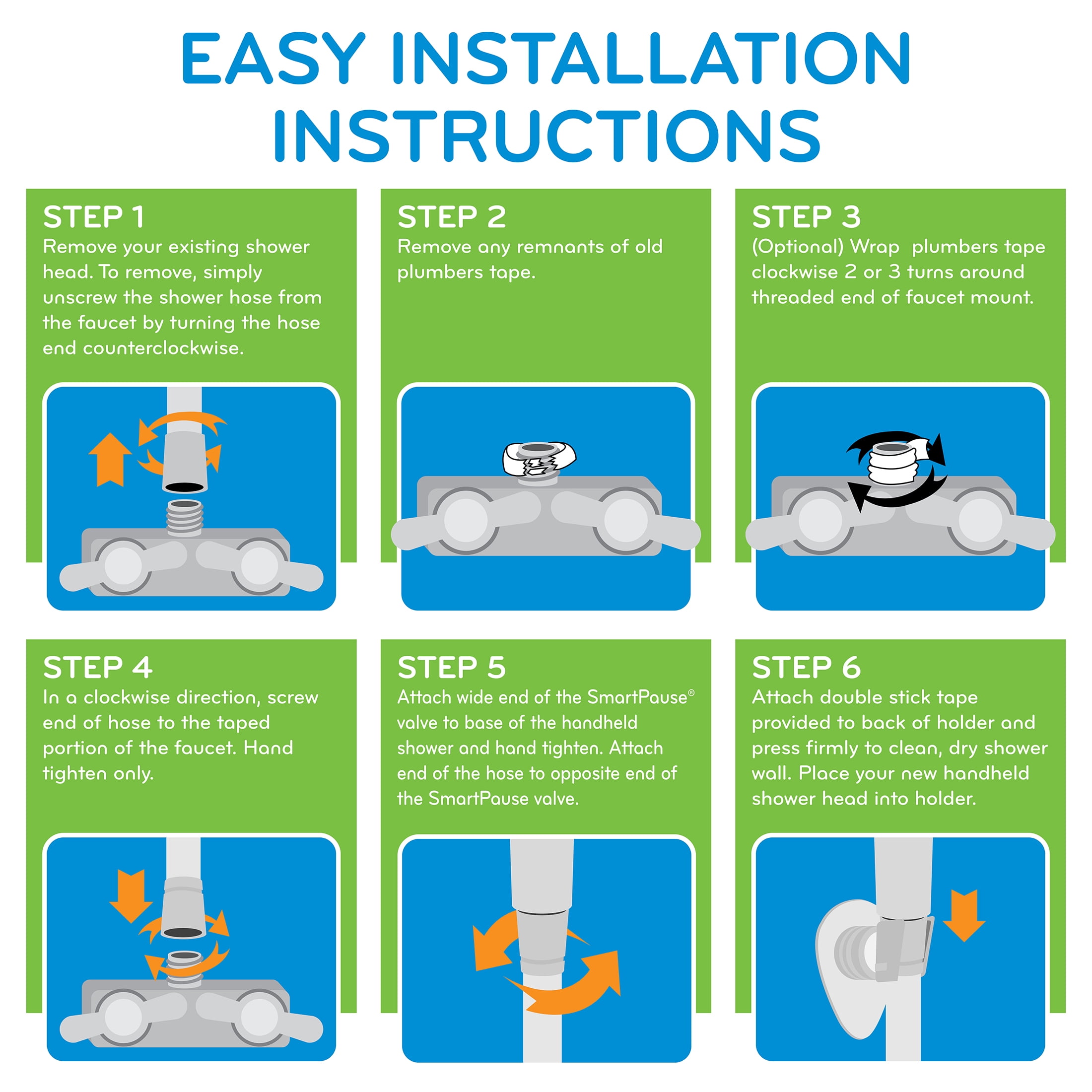 EASY INSTALLATION INSTRUCTIONS

STEP 1
Remove your existing shower head. To remove, simply unscrew the shower hose from the faucet by turning the hose end counterclockwise.

STEP 2
Remove any remnants of old plumbers tape.

STEP 3
(Optional) Wrap plumbers tape clockwise 2 or 3 turns around threaded end of faucet mount.

STEP 4
In a clockwise direction, screw end of hose to the taped portion of the faucet. Hand tighten only.

STEP 5
Attach wide end of the SmartPause® valve to base of the handheld shower and hand tighten. Attach end of the hose to opposite end of the SmartPause valve.

STEP 6
Attach double stick tape provided to back of holder and press firmly to clean, dry shower wall. Place your new handheld shower head into holder.