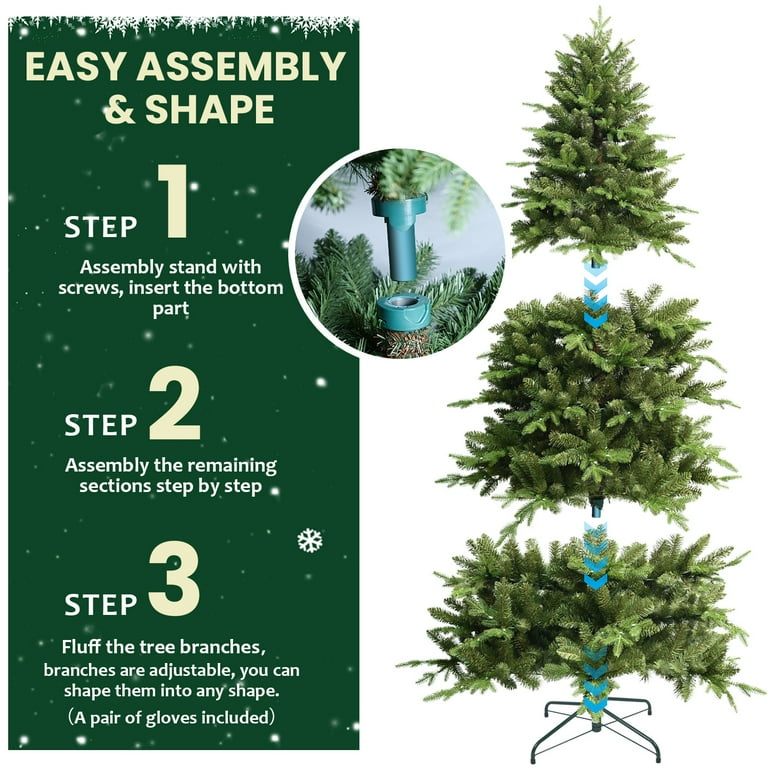 EASY ASSEMBLY & SHAPE

STEP 1

Assembly stand with screws, insert the bottom part

STEP 2

Assembly the remaining sections step by step

STEP 3

Fluff the tree branches, branches are adjustable, you can shape them into any shape.
（A pair of gloves included）