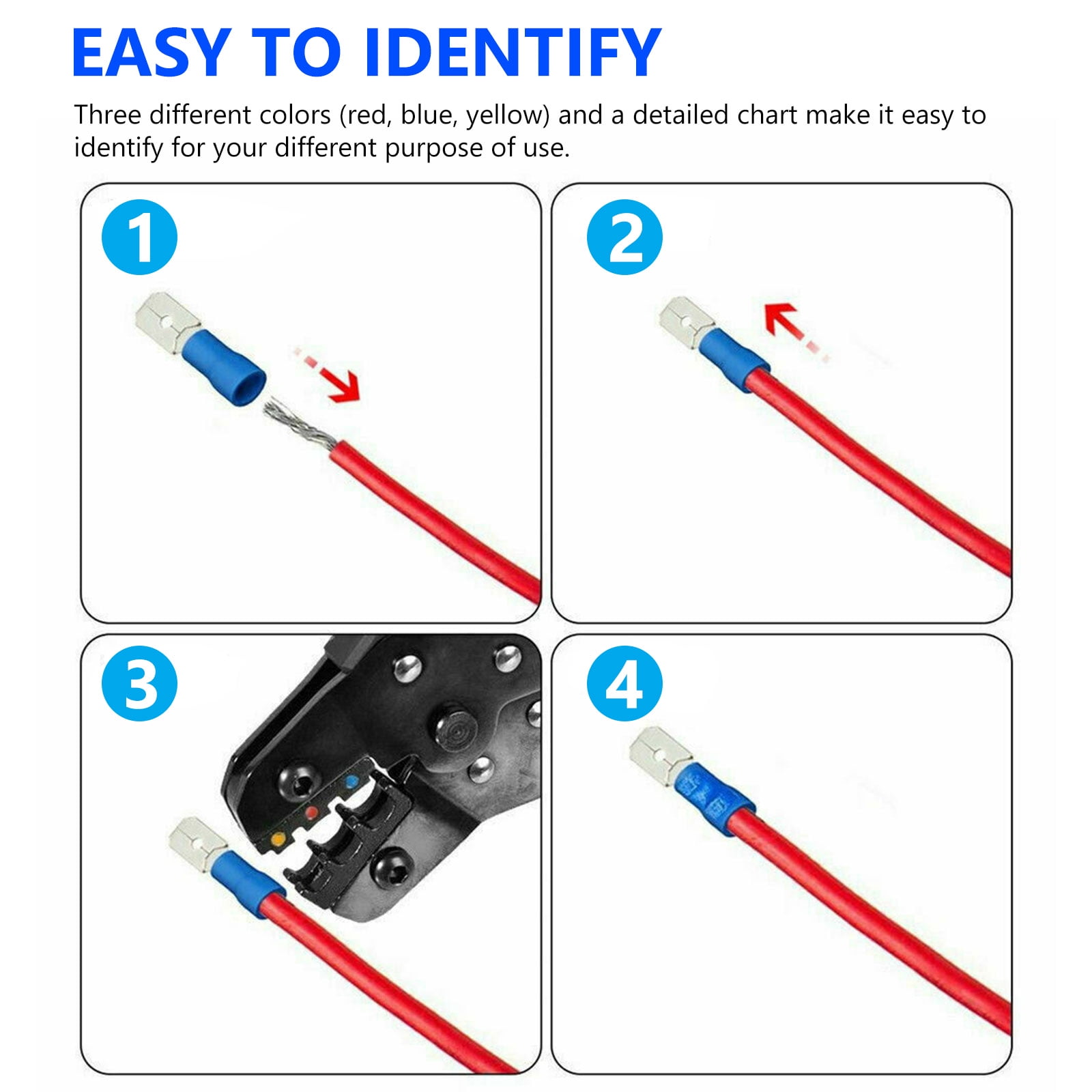 EASY TO IDENTIFY

Three different colors (red, blue, yellow) and a detailed chart make it easy to identify for your different purpose of use.

1

2

3

4