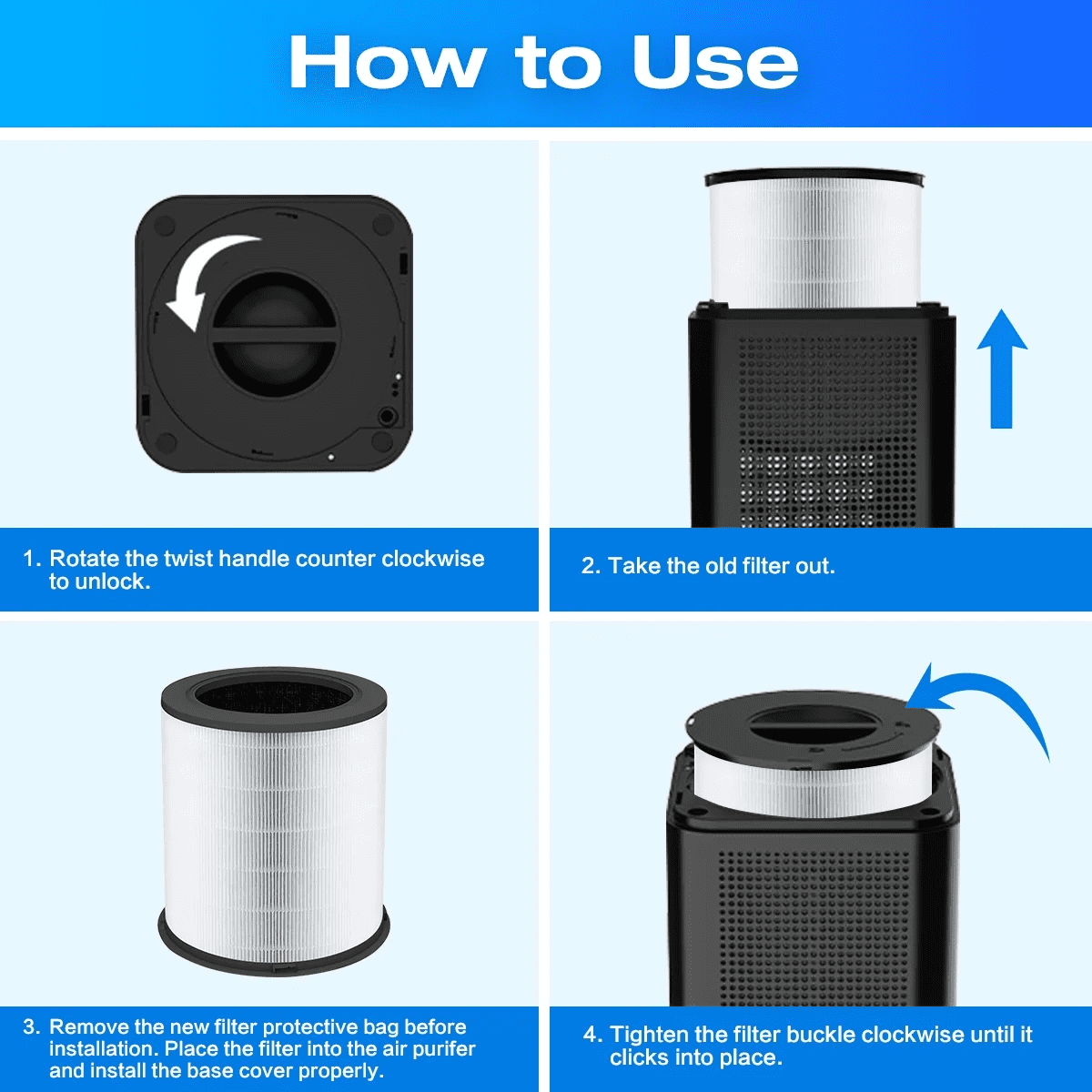 How to Use

1. Rotate the twist handle counter clockwise to unlock.

2. Take the old filter out.

3. Remove the new filter protective bag before installation. Place the filter into the air purifer and install the base cover properly.

4. Tighten the filter buckle clockwise until it clicks into place.