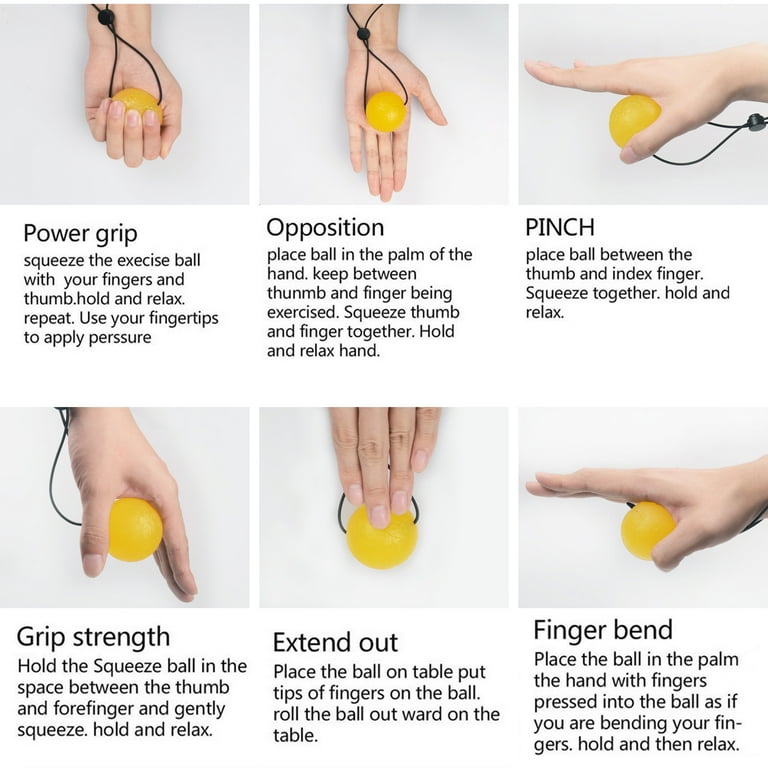 Power grip
squeeze the execise ball with your fingers and thumb.hold and relax. repeat. Use your fingertips to apply perssure

Opposition
place ball in the palm of the hand. keep between thunmb and finger being exercised. Squeeze thumb and finger together. Hold and relax hand.

PINCH
place ball between the thumb and index finger. Squeeze together. hold and relax.

Grip strength
Hold the Squeeze ball in the space between the thumb and forefinger and gently squeeze. hold and relax.

Extend out
Place the ball on table put tips of fingers on the ball. roll the ball out ward on the table.

Finger bend
Place the ball in the palm the hand with fingers pressed into the ball as if you are bending your fingers. hold and then relax.