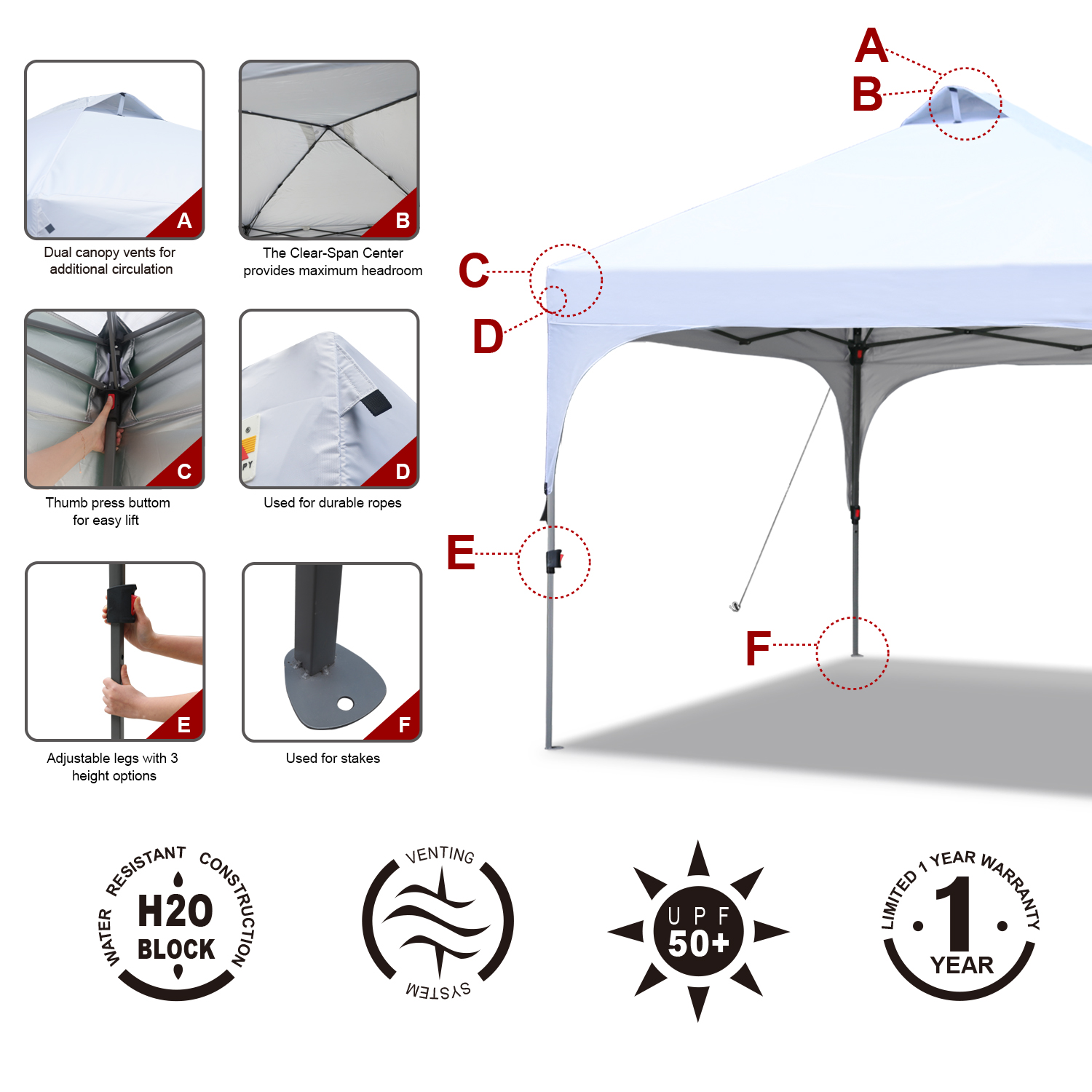 A

Dual canopy vents for additional circulation

B

The Clear-Span Center provides maximum headroom

C

Thumb press buttom for easy lift

D

Used for durable ropes

E

Adjustable legs with 3 height options

F

Used for stakes

A
B
C
D
E
F

WATER RESISTANT CONSTRUCTION
H2O
BLOCK

VENTING SYSTEM

UPF
50+

LIMITED 1 YEAR WARRANTY
1
YEAR