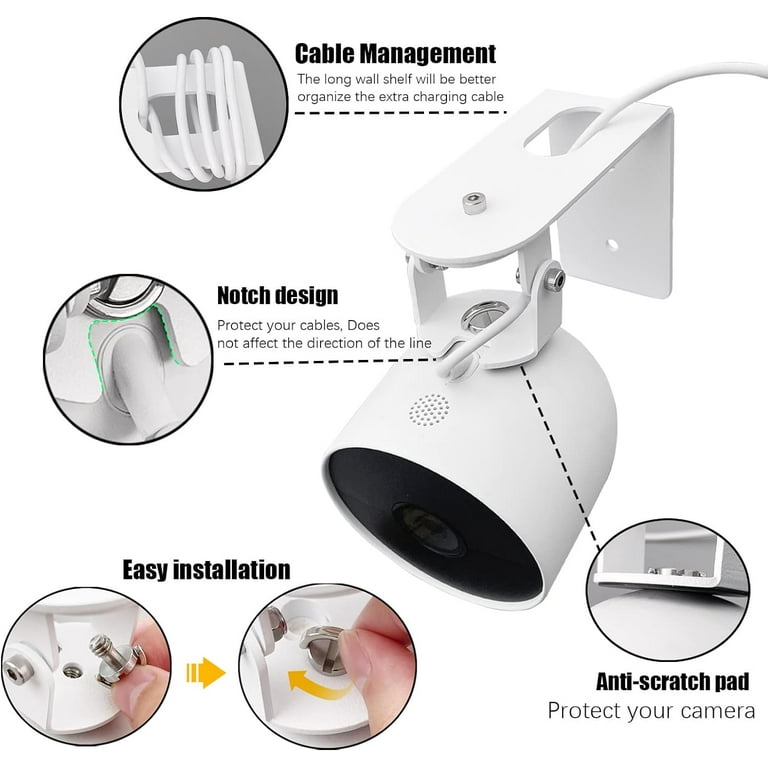 Cable Management
The long wall shelf will be better organize the extra charging cable

Notch design
Protect your cables, Does not affect the direction of the line

Easy installation

Anti-scratch pad
Protect your camera