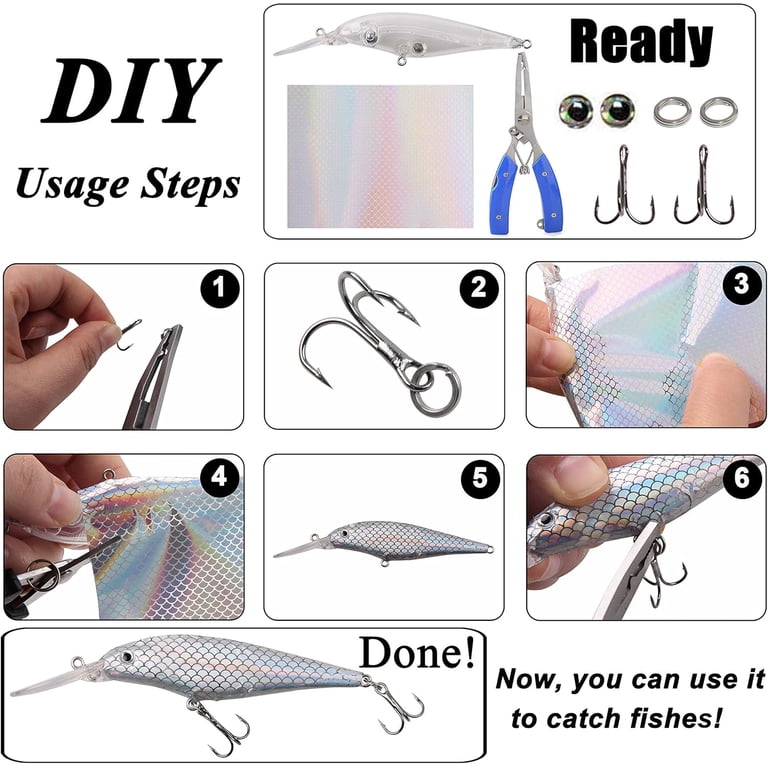 DIY

Usage Steps

Ready

1

2

3

4

5

6

Done!

Now, you can use it to catch fishes!