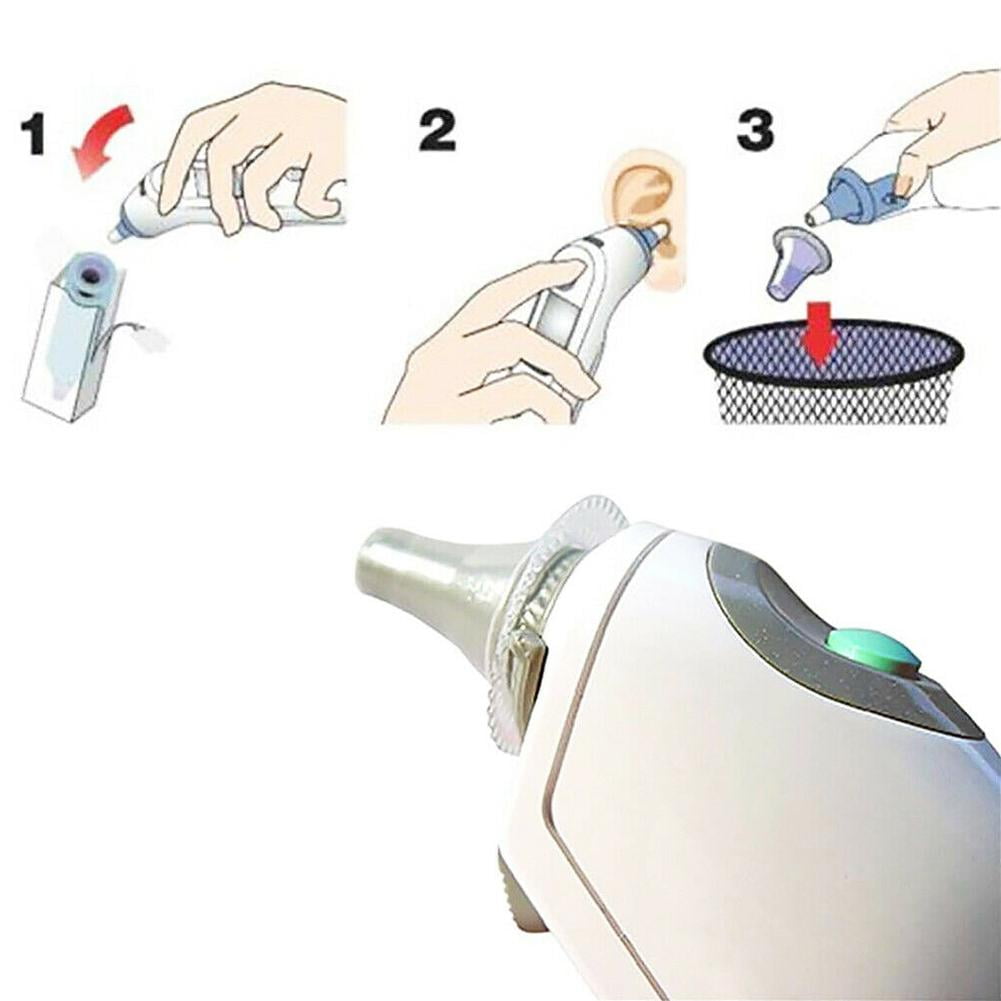 1

2

3