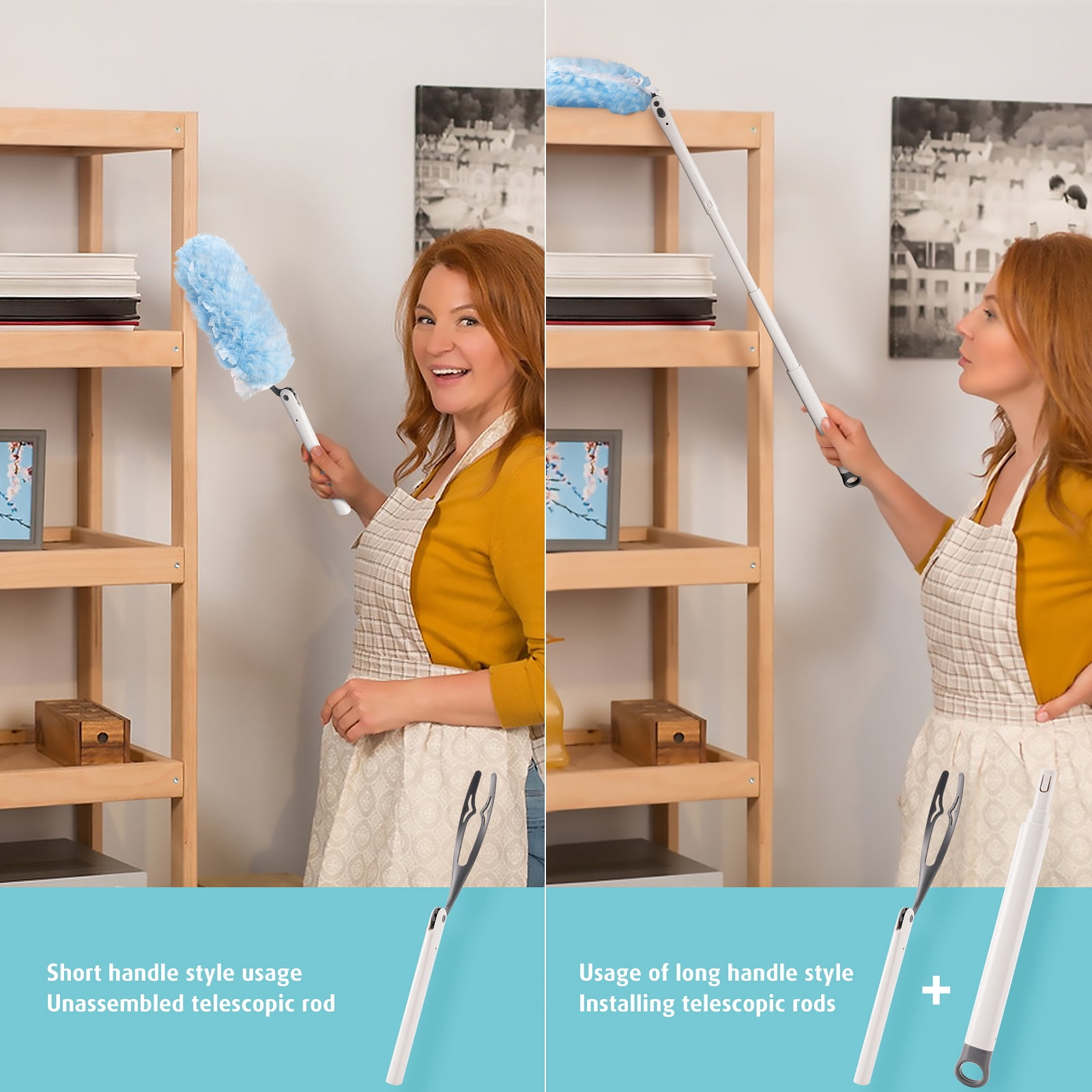 Short handle style usage
Unassembled telescopic rod

Usage of long handle style
Installing telescopic rods

+