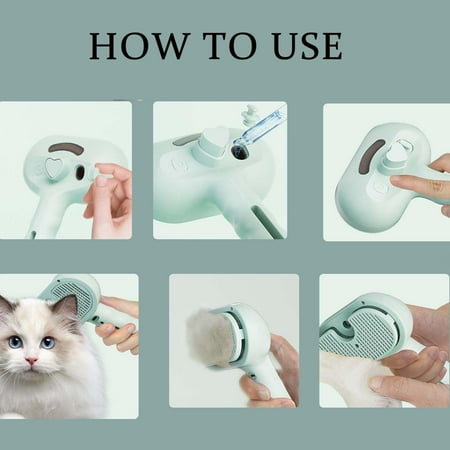 HOW TO USE