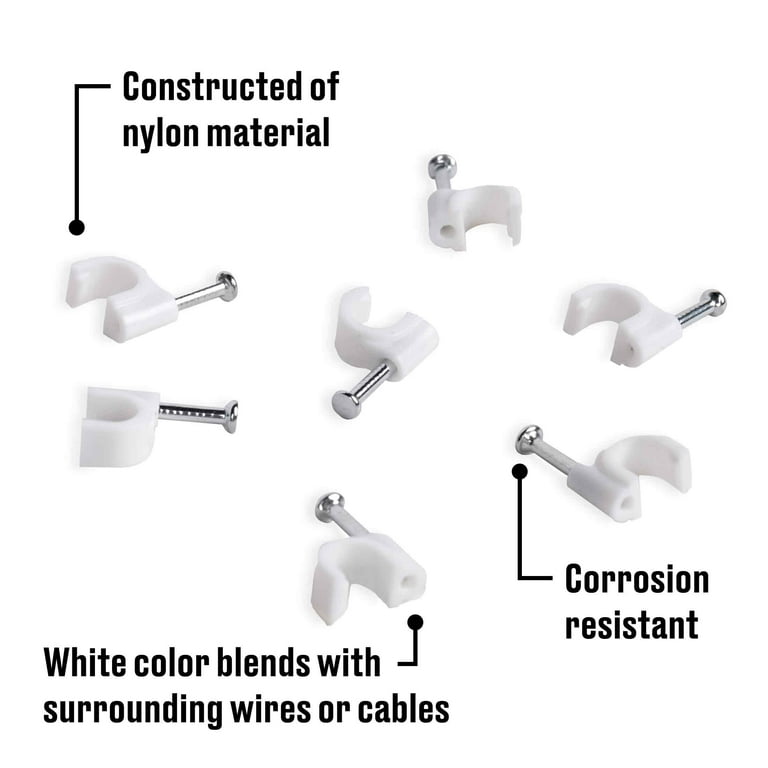 Constructed of nylon material

Corrosion resistant

White color blends with surrounding wires or cables