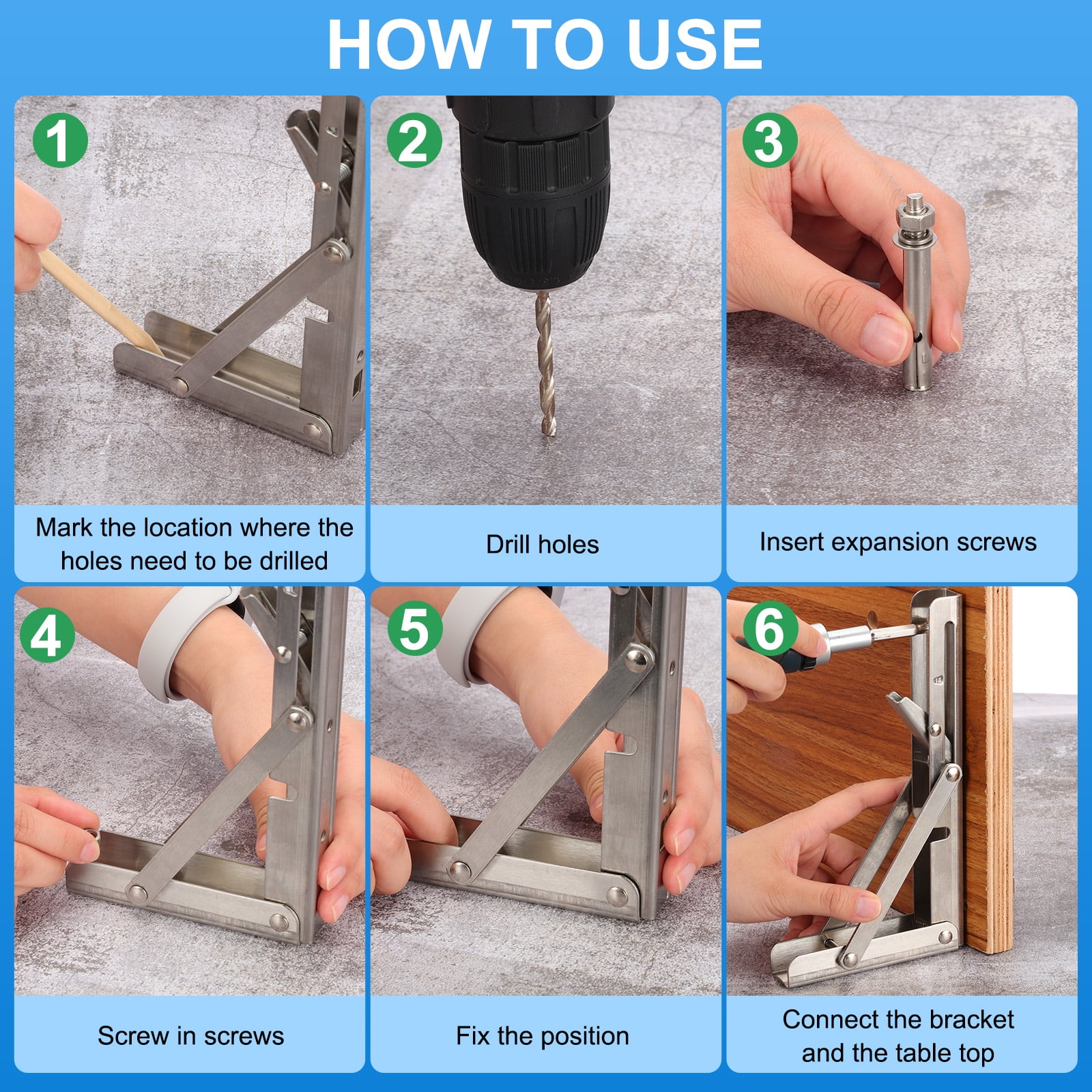 HOW TO USE

1

Mark the location where the holes need to be drilled

2

Drill holes

3

Insert expansion screws

4

Screw in screws

5

Fix the position

6

Connect the bracket and the table top