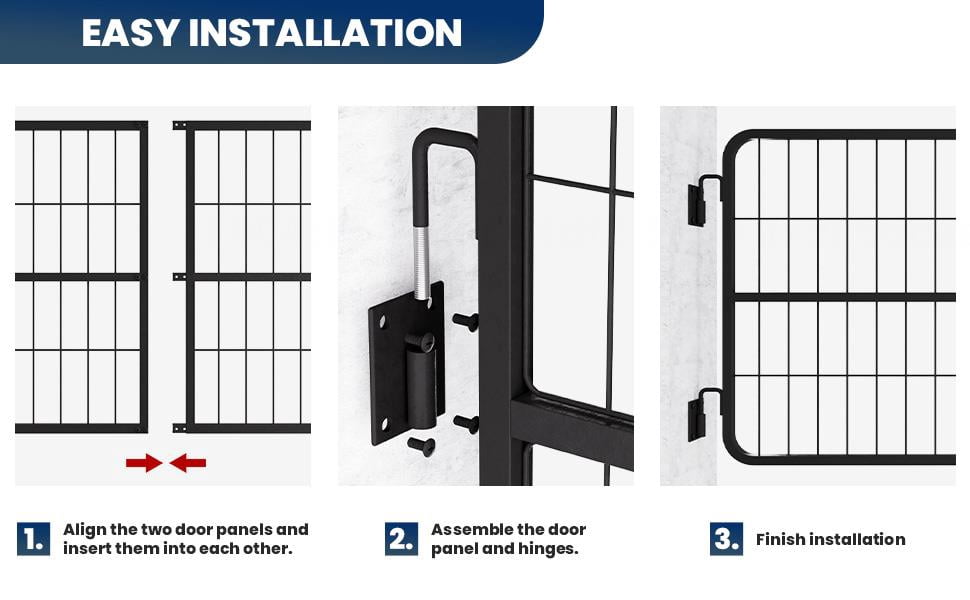 EASY INSTALLATION

1. Align the two door panels and insert them into each other.

2. Assemble the door panel and hinges.

3. Finish installation