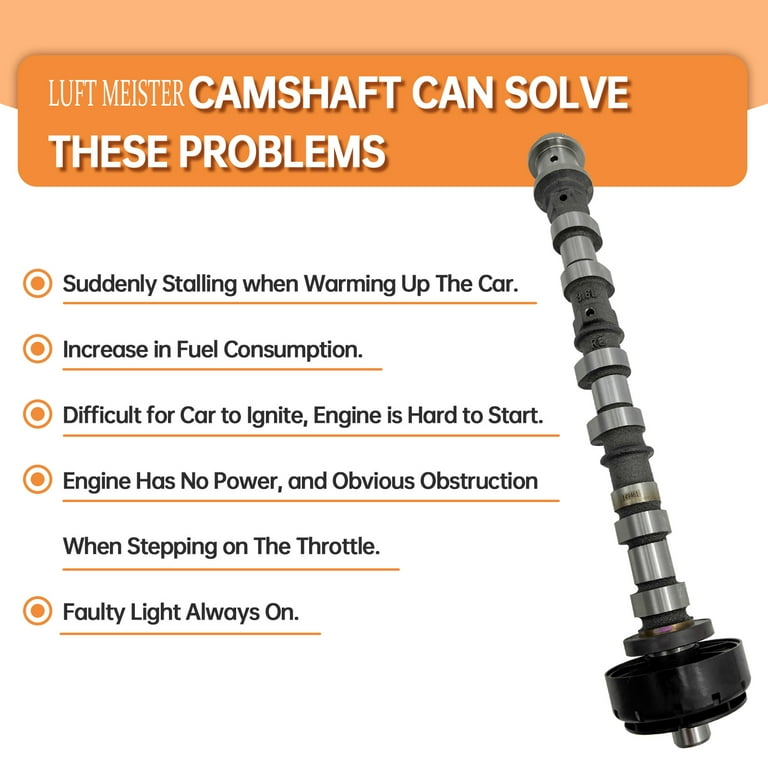 LUFT MEISTER CAMSHAFT CAN SOLVE THESE PROBLEMS

Suddenly Stalling when Warming Up The Car.

Increase in Fuel Consumption.

Difficult for Car to Ignite, Engine is Hard to Start.

Engine Has No Power, and Obvious Obstruction

When Stepping on The Throttle.

Faulty Light Always On.