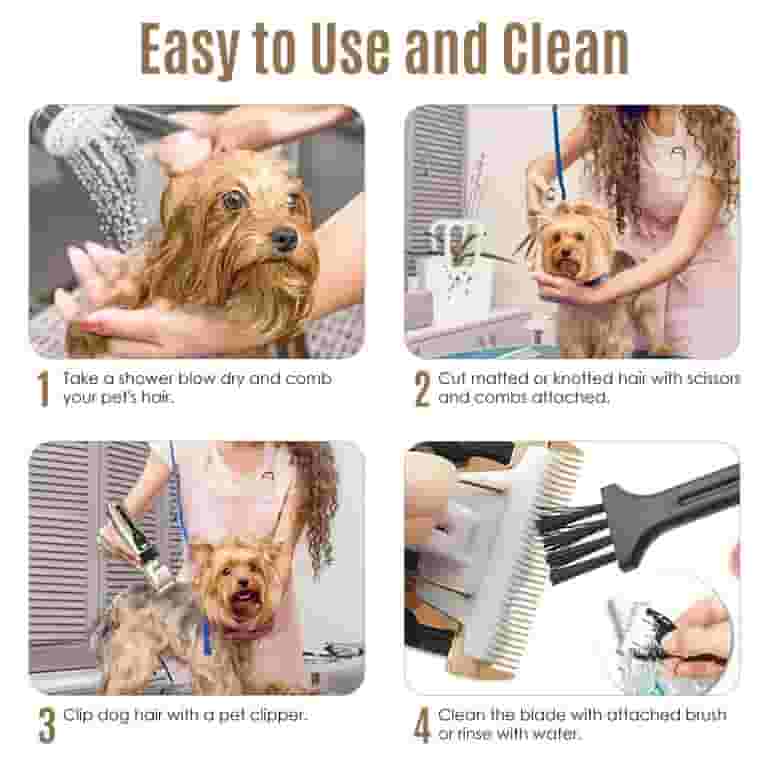 Easy to Use and Clean

1 Take a shower blow dry and comb your pet's hair.

2 Cut matted or knotted hair with scissors and combs attached.

3 Clip dog hair with a pet clipper.

4 Clean the blade with attached brush or rinse with water.