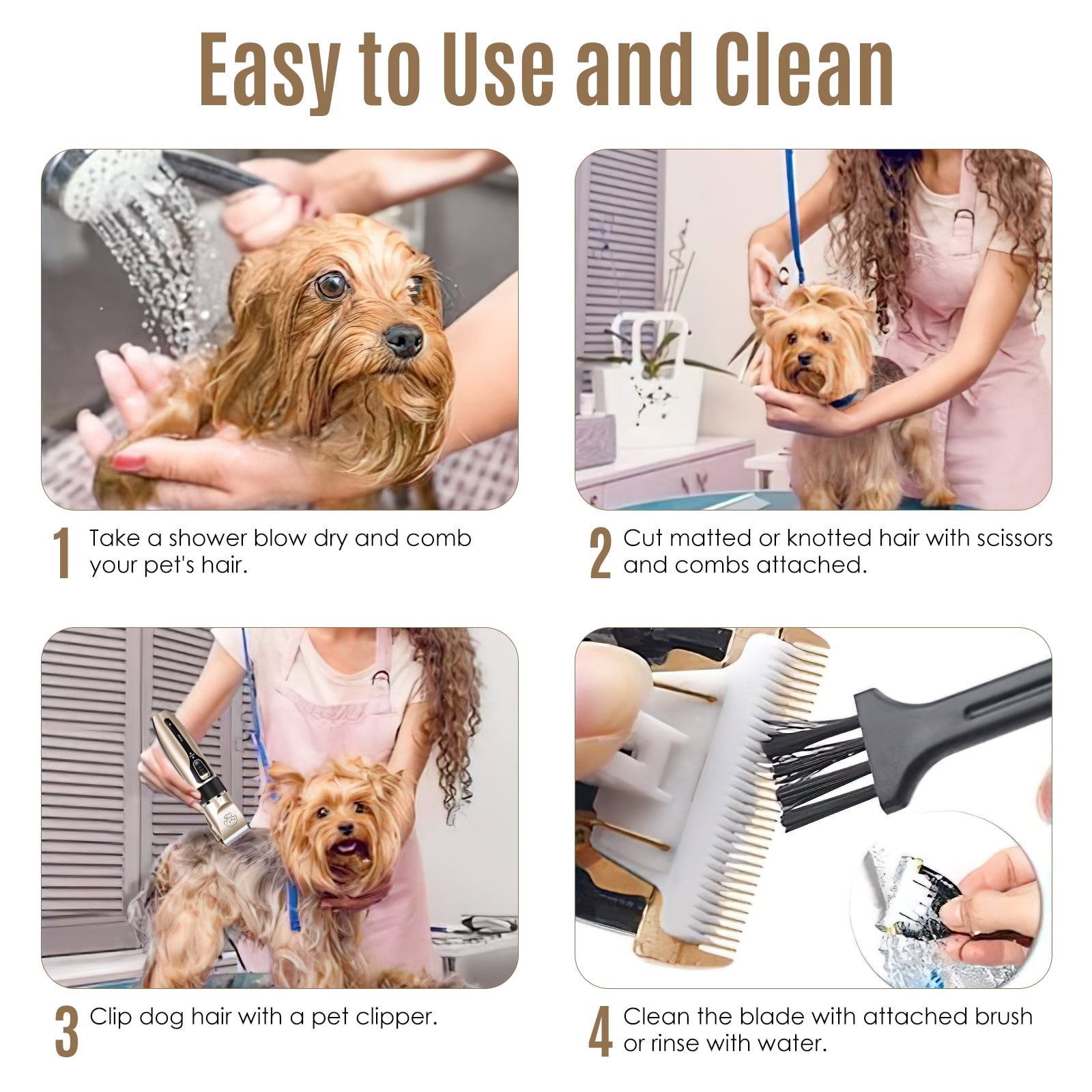 Easy to Use and Clean

1 Take a shower blow dry and comb your pet's hair.

2 Cut matted or knotted hair with scissors and combs attached.

3 Clip dog hair with a pet clipper.

4 Clean the blade with attached brush or rinse with water.