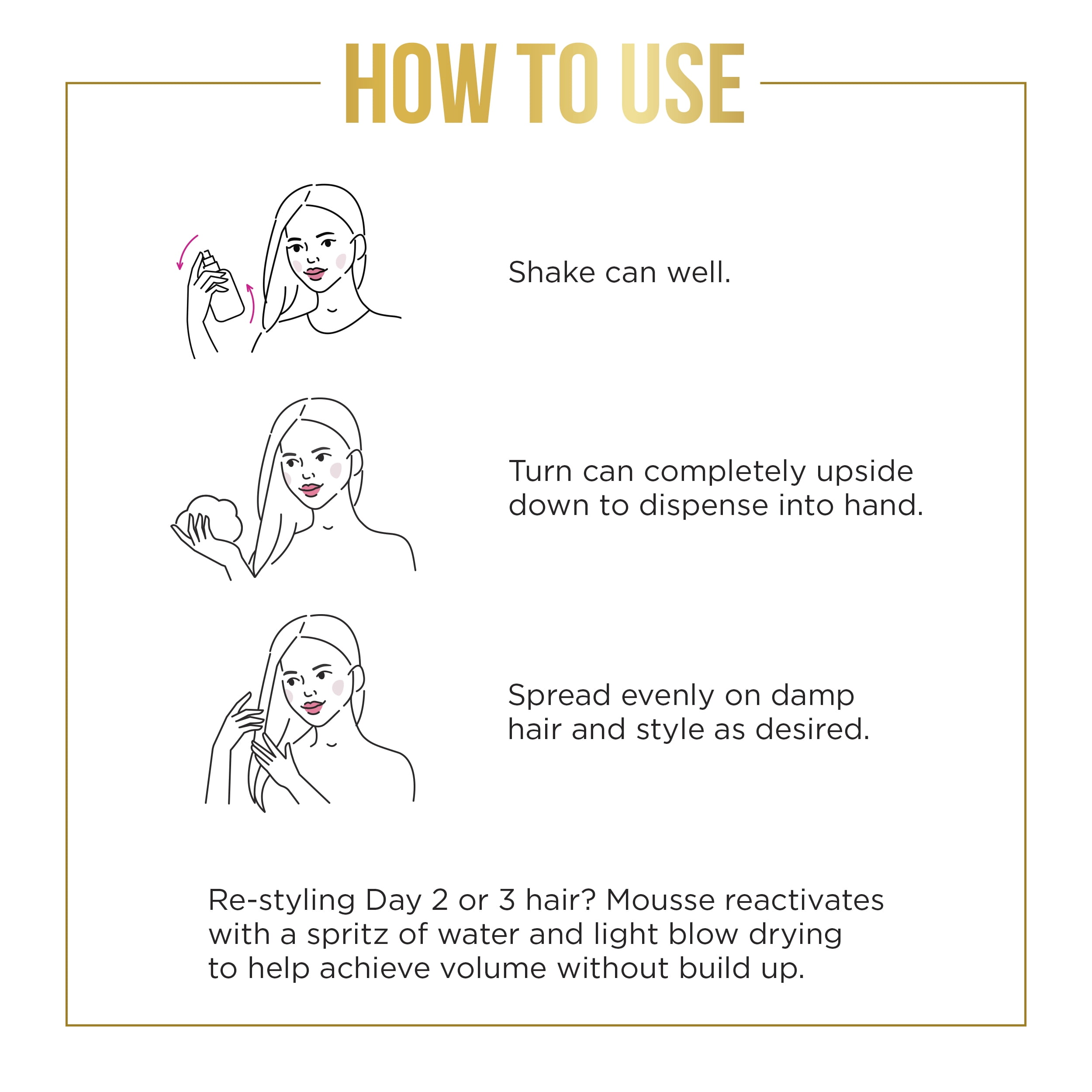 HOW TO USE

Shake can well.

Turn can completely upside down to dispense into hand.

Spread evenly on damp hair and style as desired.

Re-styling Day 2 or 3 hair? Mousse reactivates with a spritz of water and light blow drying to help achieve volume without build up.