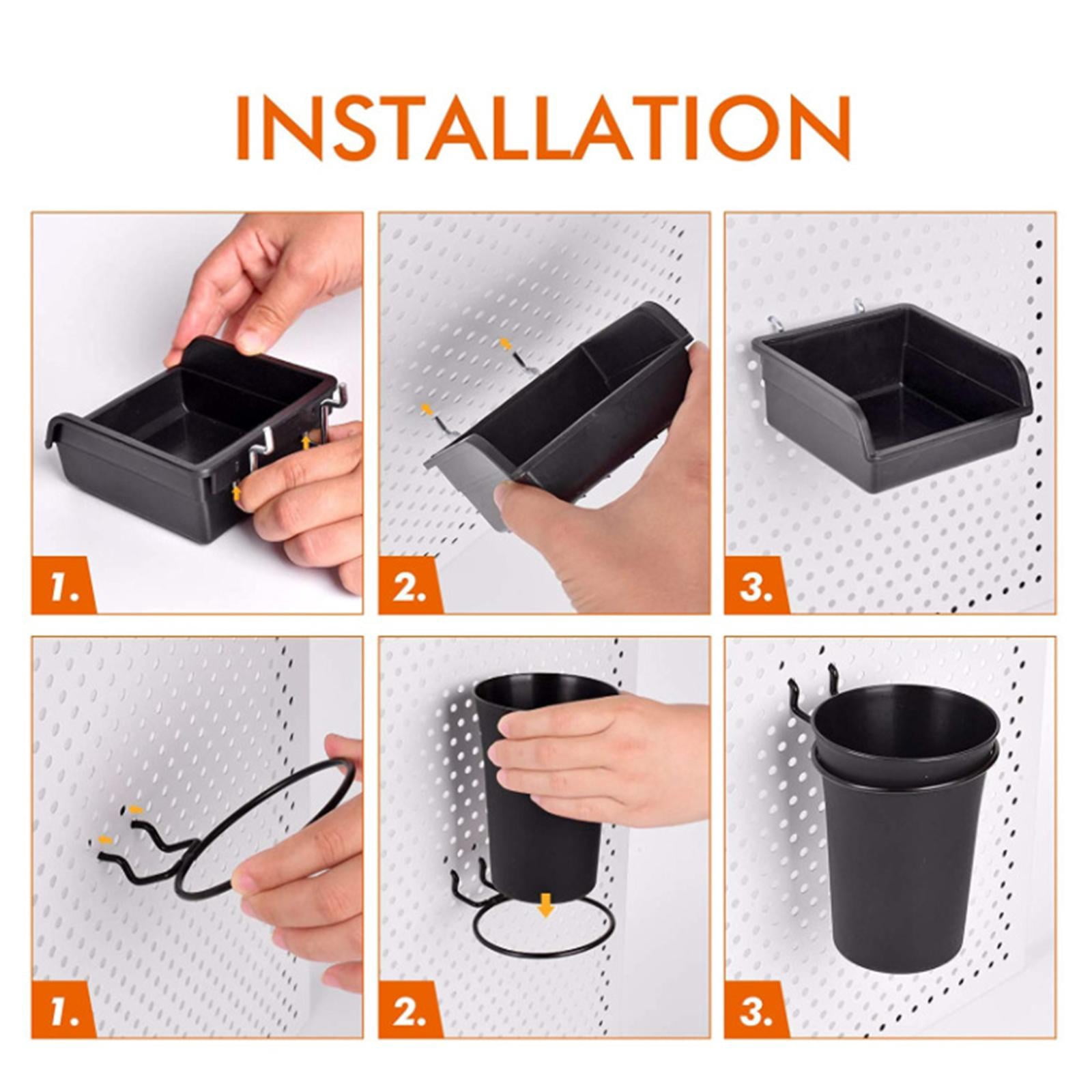 INSTALLATION

1.

2.

3.

1.

2.

3.