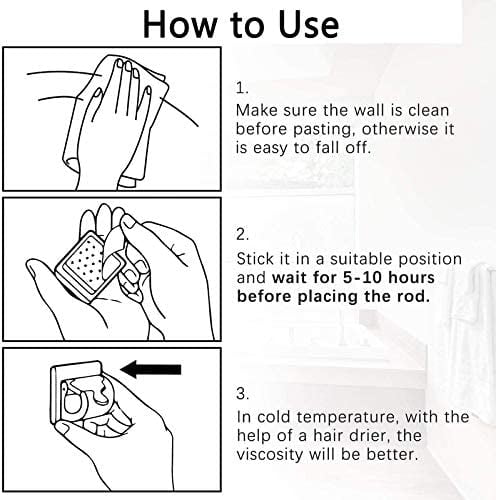 How to Use

1.
Make sure the wall is clean before pasting, otherwise it is easy to fall off.

2.
Stick it in a suitable position and wait for 5-10 hours before placing the rod.

3.
In cold temperature, with the help of a hair drier, the viscosity will be better.