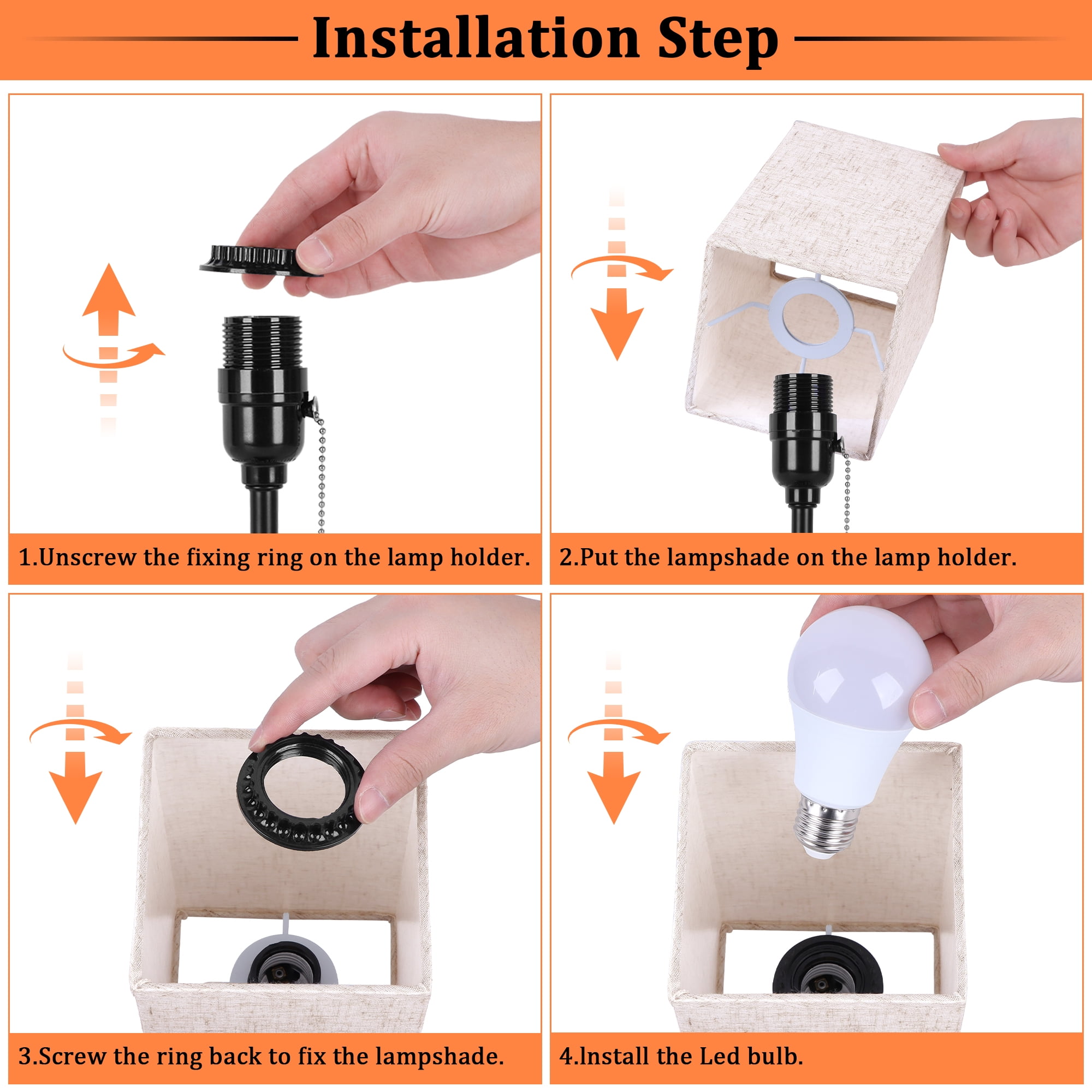 Installation Step

1.Unscrew the fixing ring on the lamp holder.

2.Put the lampshade on the lamp holder.

3.Screw the ring back to fix the lampshade.

4.Install the Led bulb.