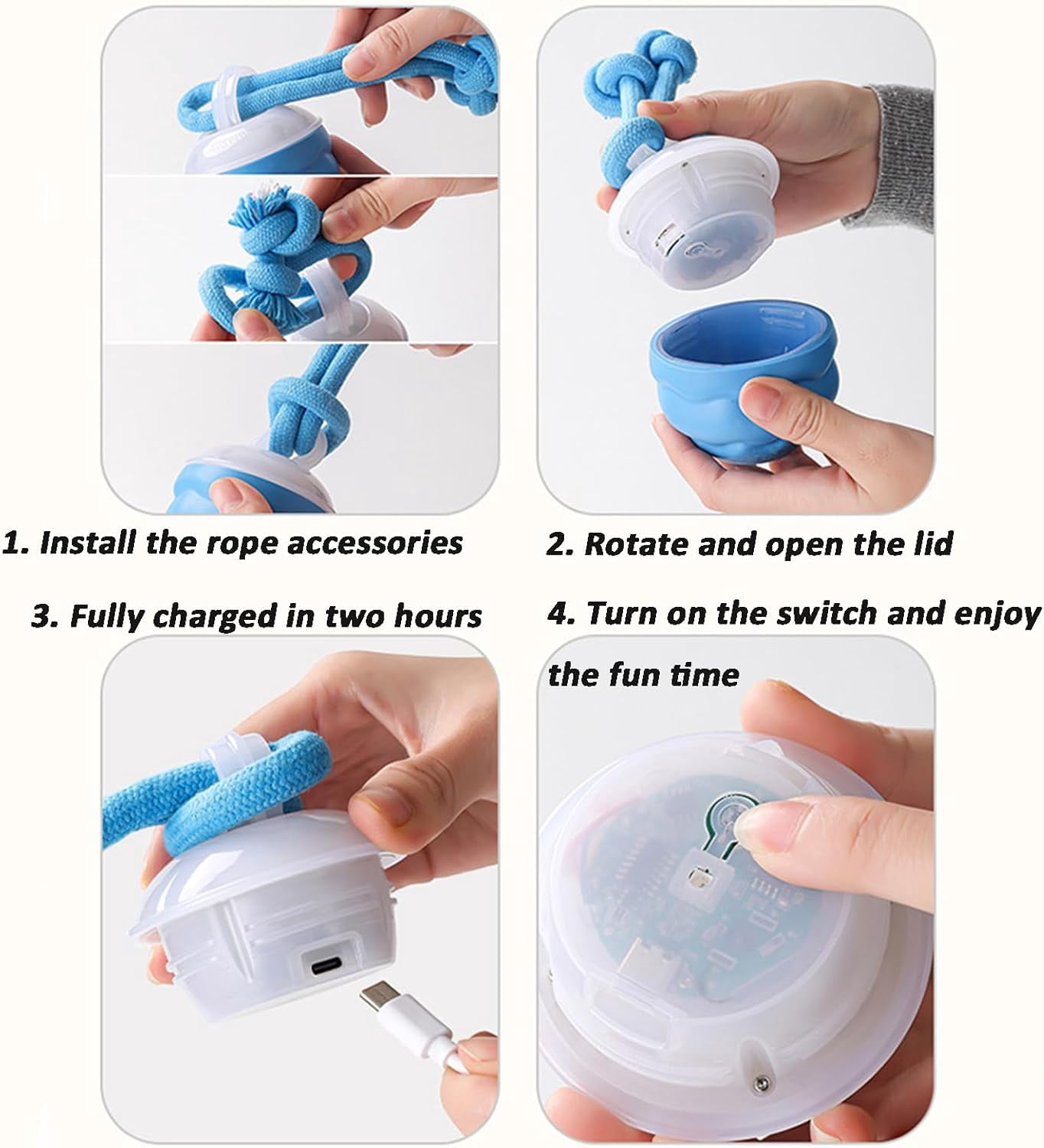 1. Install the rope accessories

2. Rotate and open the lid

3. Fully charged in two hours

4. Turn on the switch and enjoy the fun time