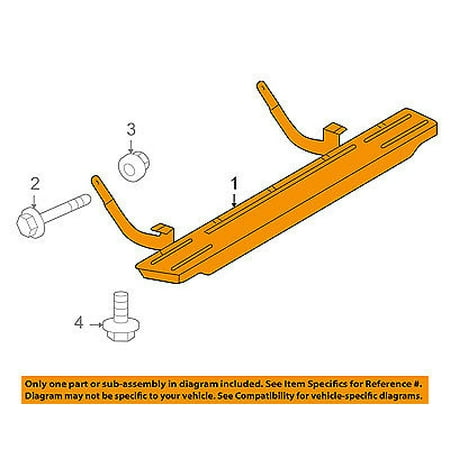 3

2

1

4

Only one part or sub-assembly in diagram included. See Item Specifics for Reference #.
Diagram may not be specific to your vehicle. See Compatibility for vehicle-specific diagrams.