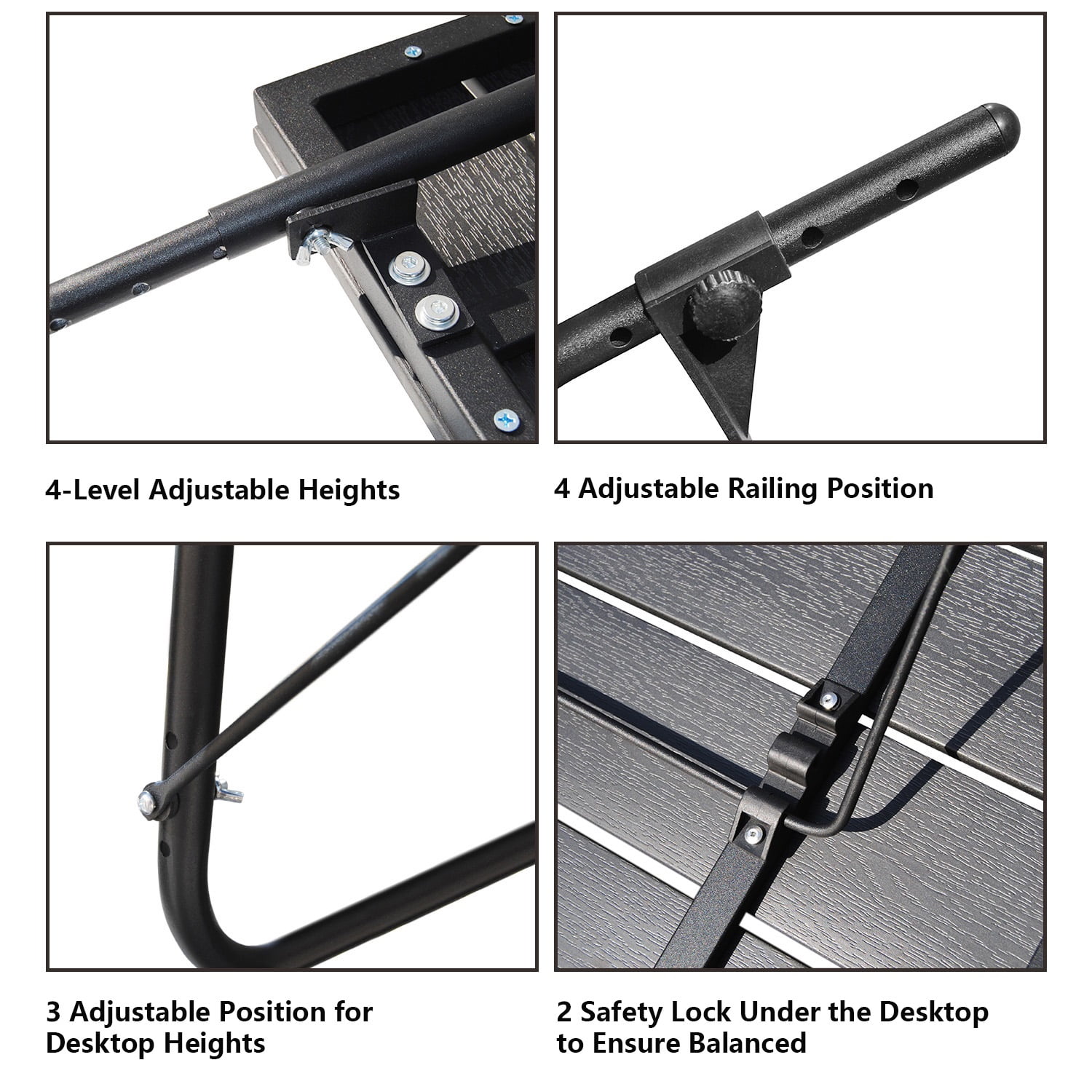 4-Level Adjustable Heights

4 Adjustable Railing Position

3 Adjustable Position for Desktop Heights

2 Safety Lock Under the Desktop to Ensure Balanced