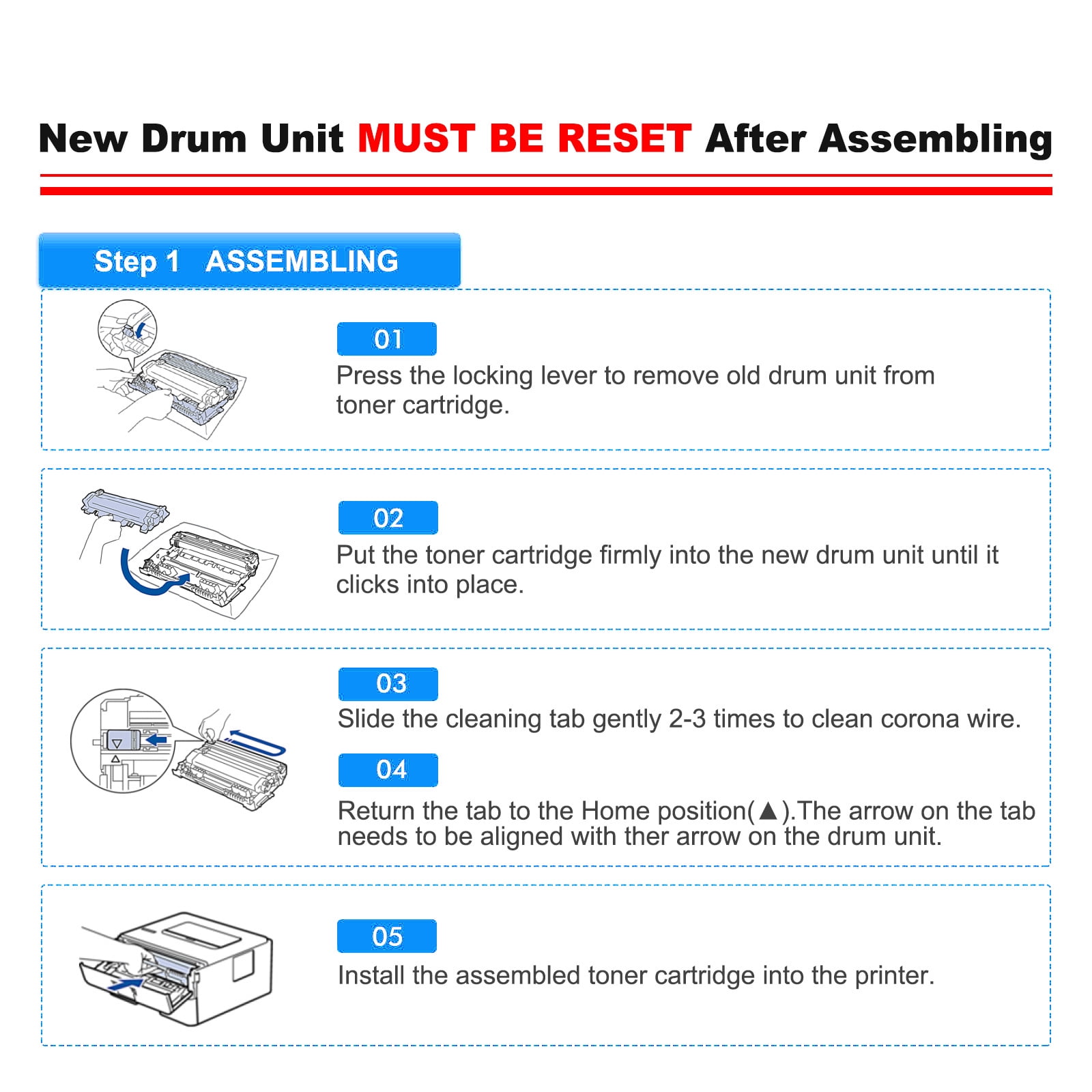 New Drum Unit MUST BE RESET After Assembling

Step 1 ASSEMBLING

01
Press the locking lever to remove old drum unit from toner cartridge.

02
Put the toner cartridge firmly into the new drum unit until it clicks into place.

03
Slide the cleaning tab gently 2-3 times to clean corona wire.

04
Return the tab to the Home position(▲).The arrow on the tab needs to be aligned with ther arrow on the drum unit.

05
Install the assembled toner cartridge into the printer.