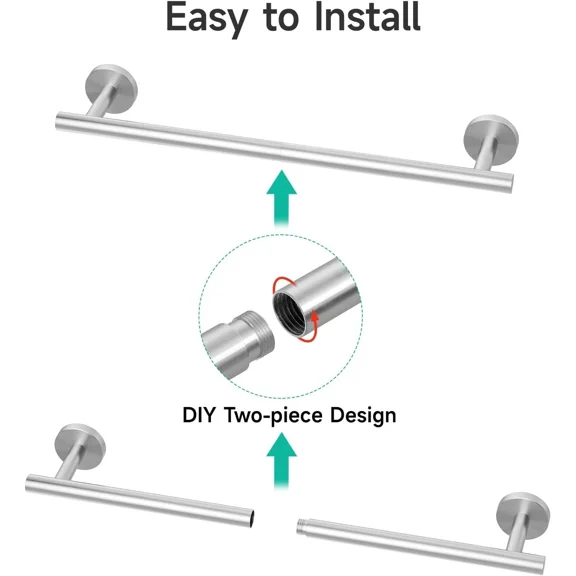 Easy to Install

DIY Two-piece Design