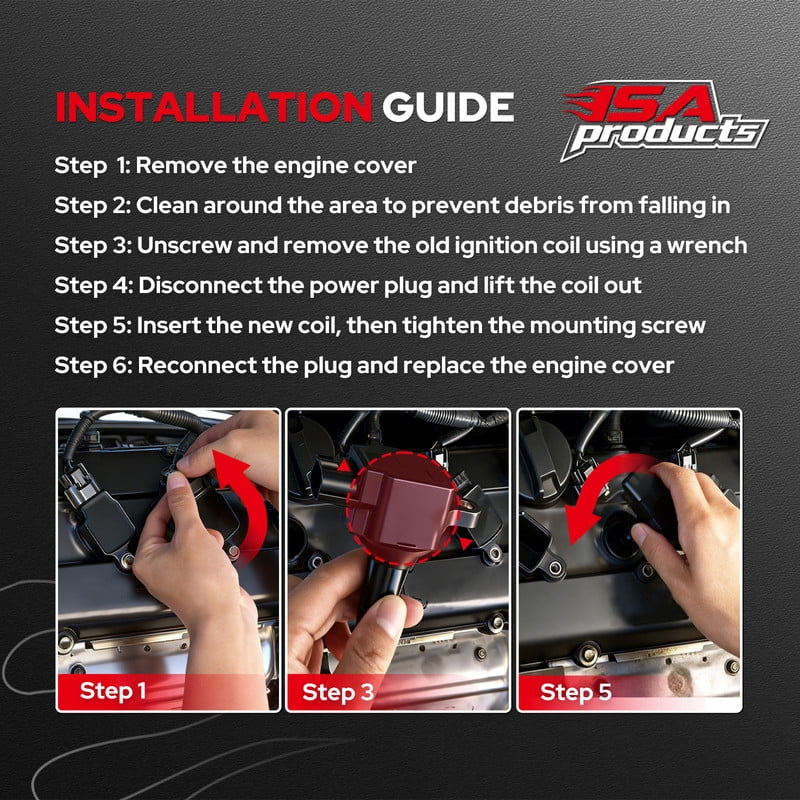 INSTALLATION GUIDE

ISA products

Step 1: Remove the engine cover

Step 2: Clean around the area to prevent debris from falling in

Step 3: Unscrew and remove the old ignition coil using a wrench

Step 4: Disconnect the power plug and lift the coil out

Step 5: Insert the new coil, then tighten the mounting screw

Step 6: Reconnect the plug and replace the engine cover

Step 1

Step 3

Step 5