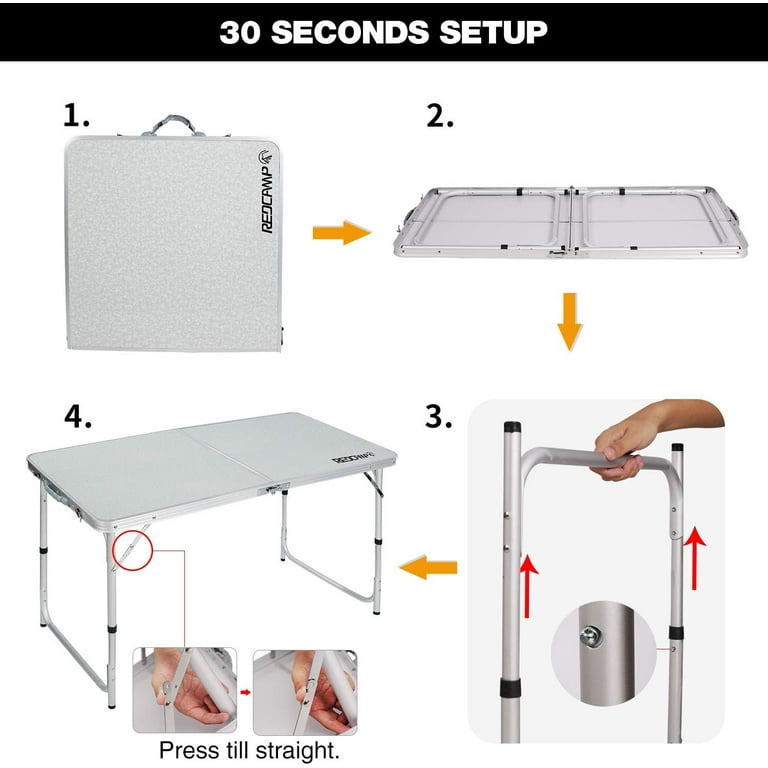 30 SECONDS SETUP

1.

REDCAMP

2.

4.

REDCAMP

3.

Press till straight.