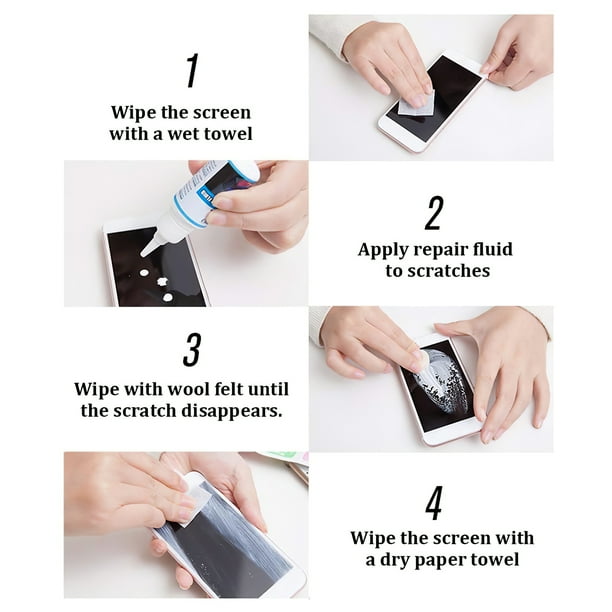 1

Wipe the screen with a wet towel

2

Apply repair fluid to scratches

3

Wipe with wool felt until the scratch disappears.

4

Wipe the screen with a dry paper towel