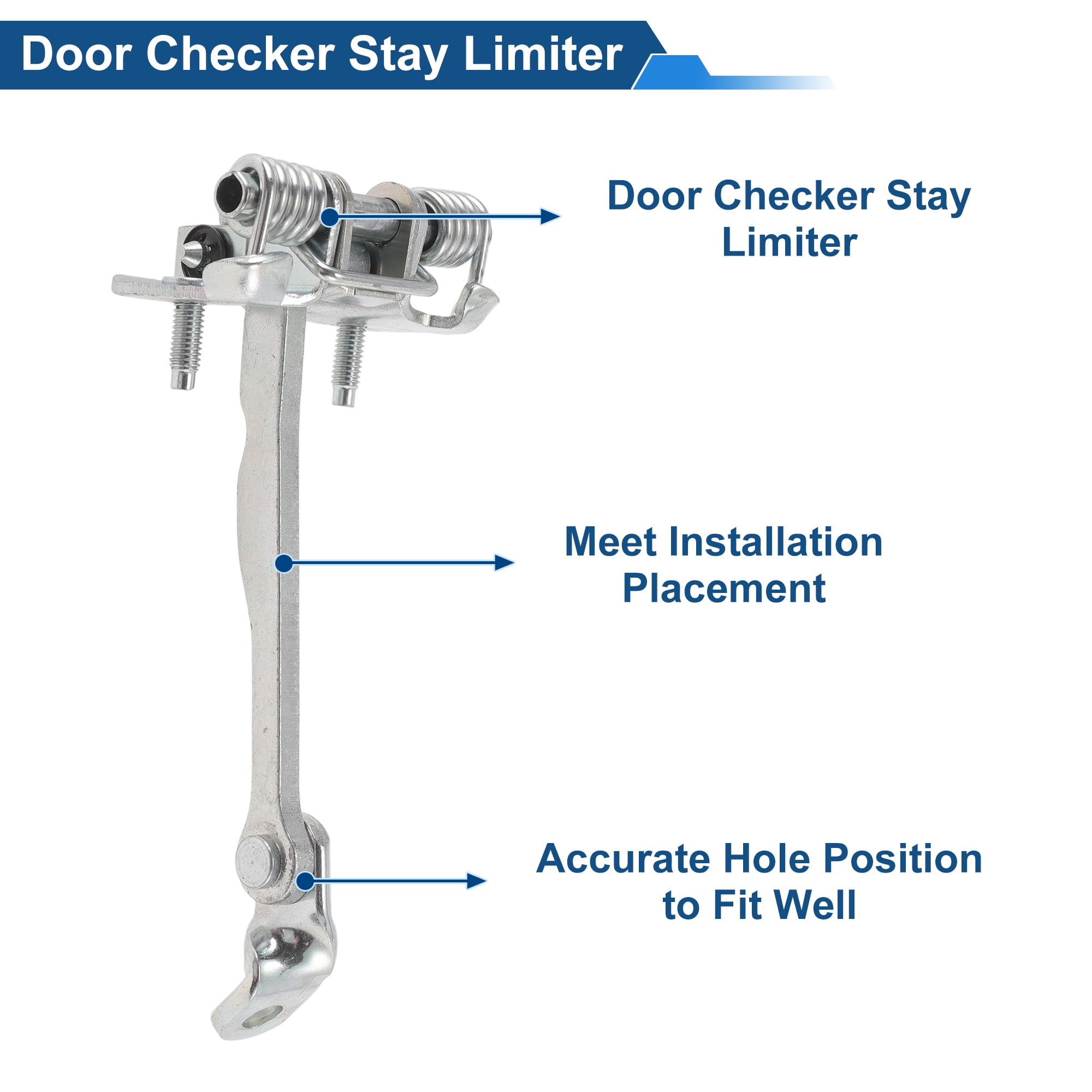 Door Checker Stay Limiter

Door Checker Stay Limiter

Meet Installation Placement

Accurate Hole Position to Fit Well