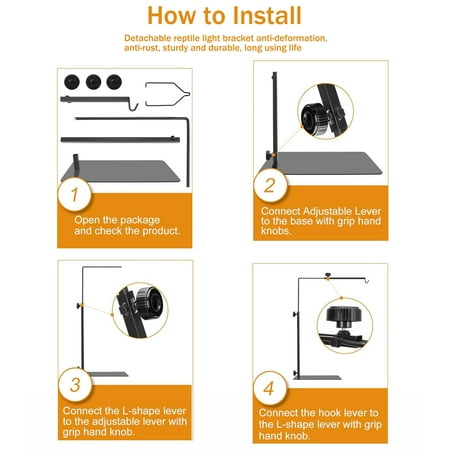 How to Install

Detachable reptile light bracket anti-deformation, anti-rust, sturdy and durable, long using life

1

Open the package and check the product.

2

Connect Adjustable Lever to the base with grip hand knobs.

3

Connect the L-shape lever to the adjustable lever with grip hand knob.

4

Connect the hook lever to the L-shape lever with grip hand knob.