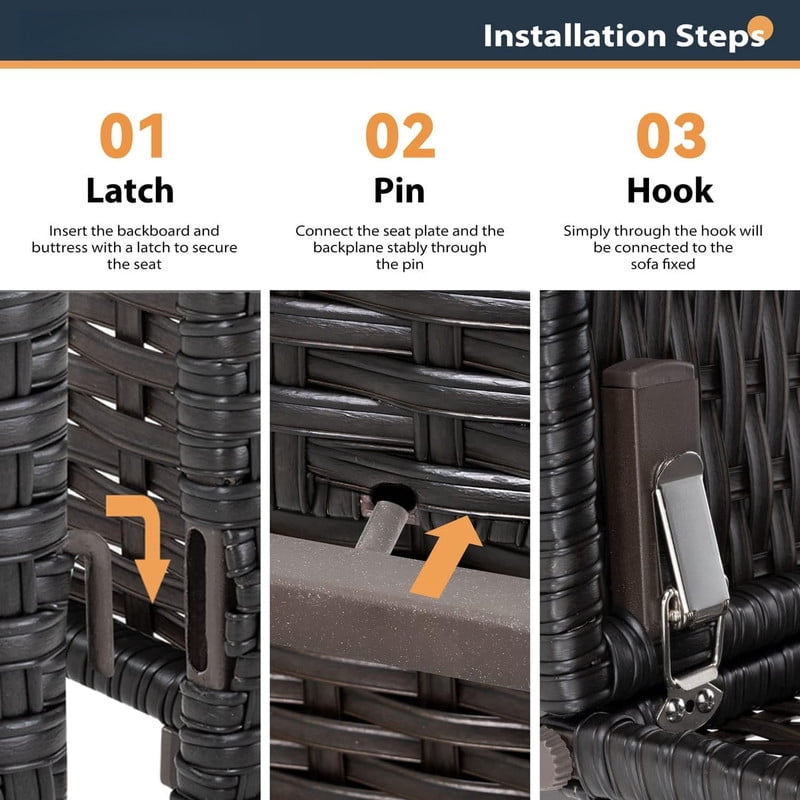 Installation Steps

01
Latch
Insert the backboard and buttress with a latch to secure the seat

02
Pin
Connect the seat plate and the backplane stably through the pin

03
Hook
Simply through the hook will be connected to the sofa fixed