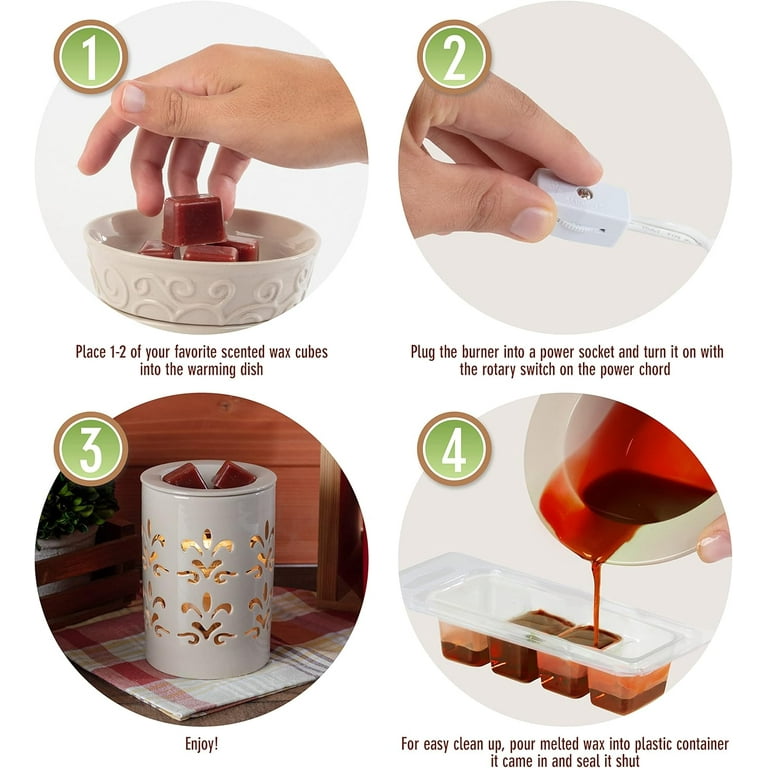 1

Place 1-2 of your favorite scented wax cubes into the warming dish

2

Plug the burner into a power socket and turn it on with the rotary switch on the power chord

3

Enjoy!

4

For easy clean up, pour melted wax into plastic container it came in and seal it shut