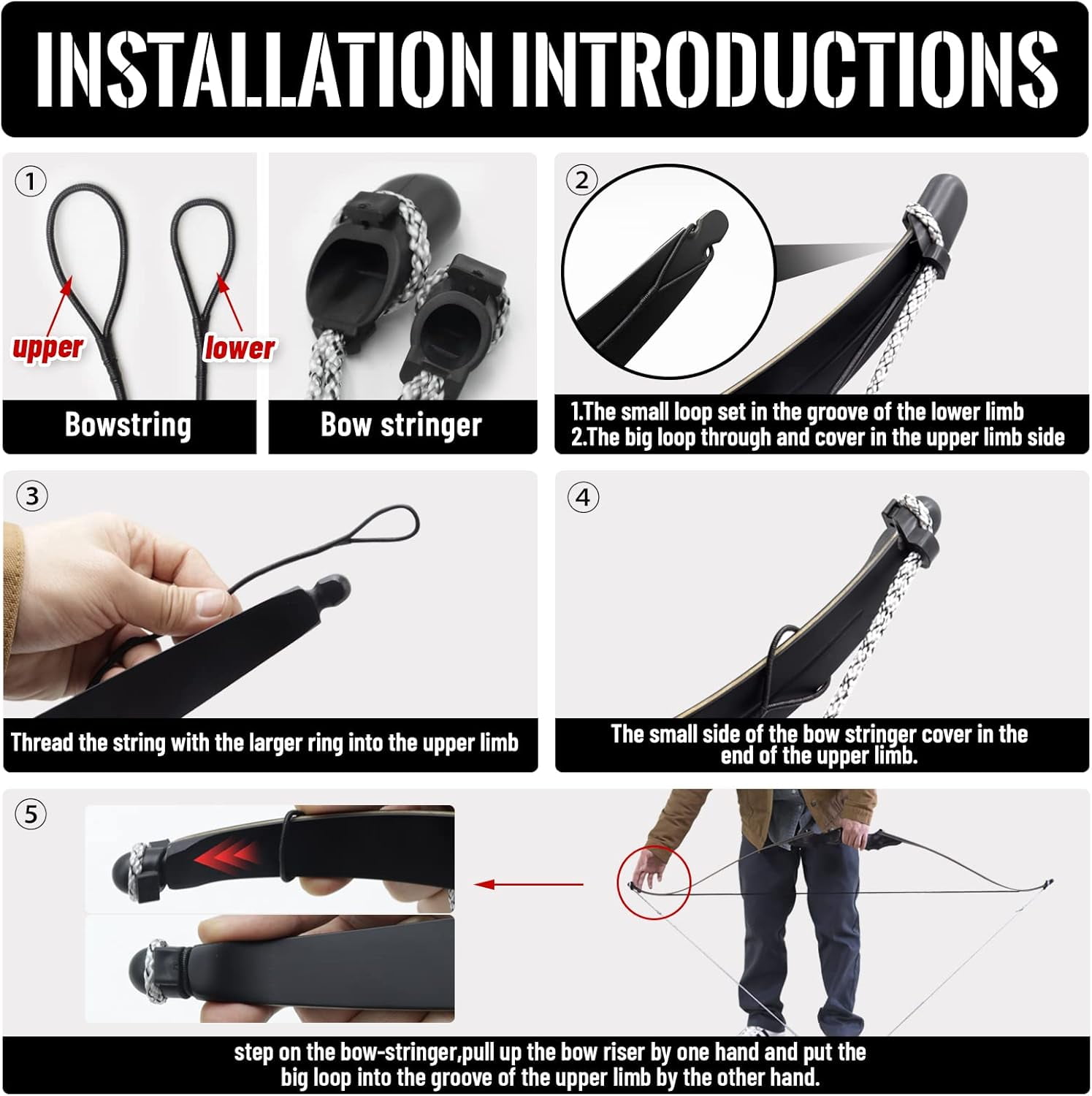 INSTALLATION INTRODUCTIONS

①

upper

lower

Bowstring

Bow stringer

②

1.The small loop set in the groove of the lower limb
2.The big loop through and cover in the upper limb side

③

Thread the string with the larger ring into the upper limb

④

The small side of the bow stringer cover in the end of the upper limb.

⑤

step on the bow-stringer,pull up the bow riser by one hand and put the big loop into the groove of the upper limb by the other hand.