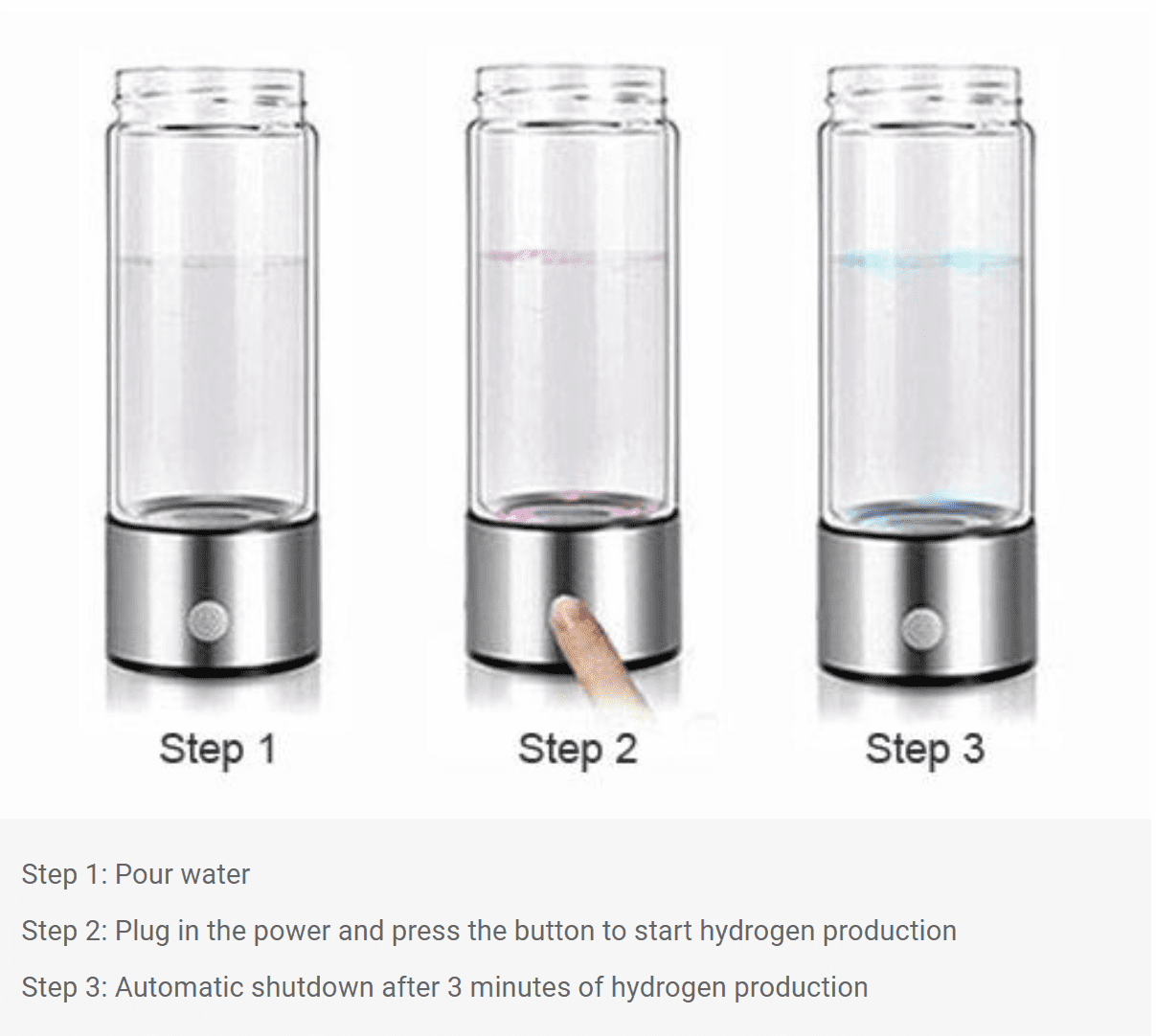 Step 1

Step 2

Step 3

Step 1: Pour water

Step 2: Plug in the power and press the button to start hydrogen production

Step 3: Automatic shutdown after 3 minutes of hydrogen production