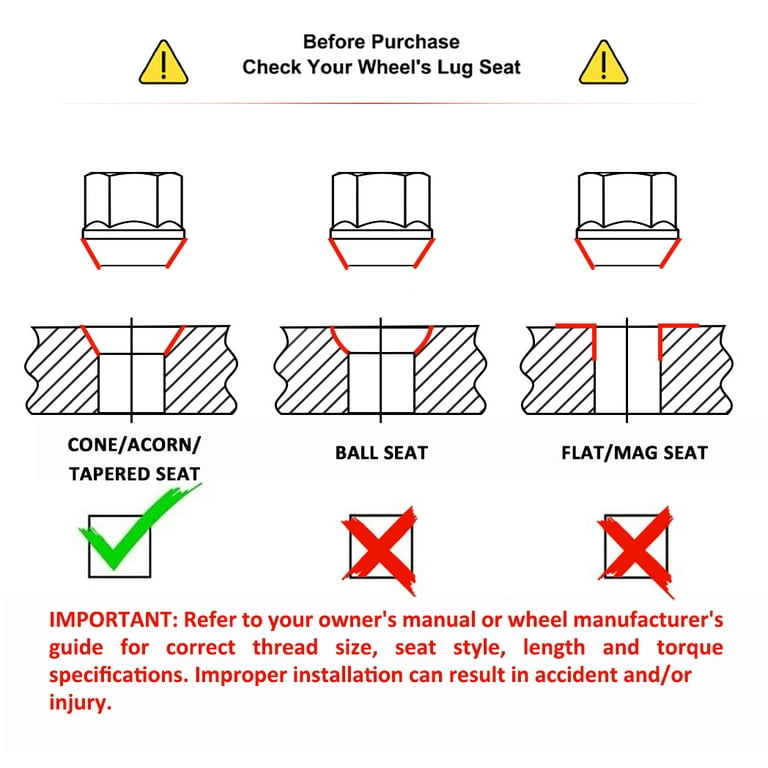 Before Purchase
Check Your Wheel's Lug Seat

CONE/ACORN/ TAPERED SEAT

BALL SEAT

FLAT/MAG SEAT

IMPORTANT: Refer to your owner's manual or wheel manufacturer's guide for correct thread size, seat style, length and torque specifications. Improper installation can result in accident and/or injury.