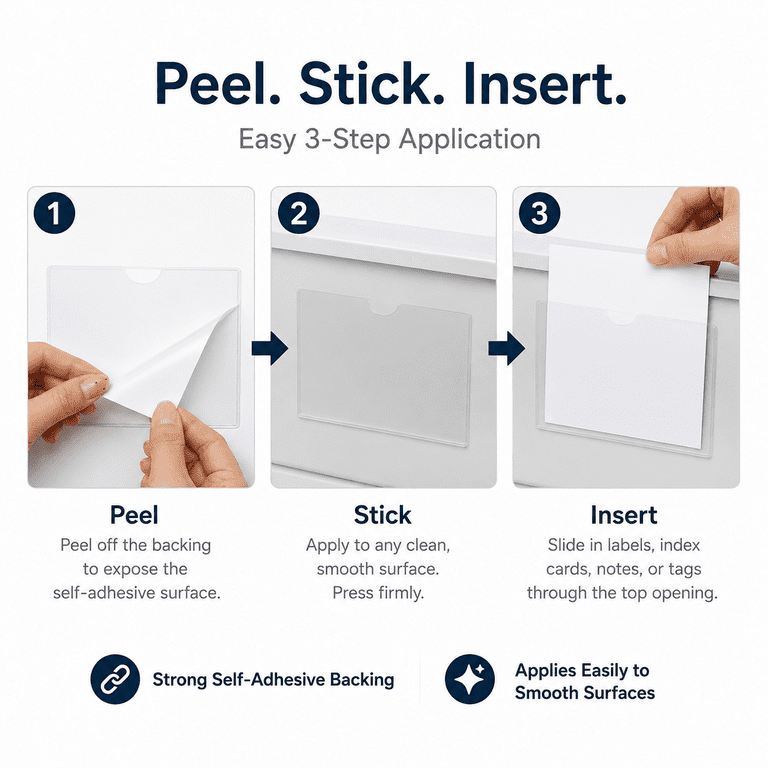 Peel. Stick. Insert.

Easy 3-Step Application

1

2

3

Peel

Peel off the backing to expose the self-adhesive surface.

Stick

Apply to any clean, smooth surface. Press firmly.

Insert

Slide in labels, index cards, notes, or tags through the top opening.

Strong Self-Adhesive Backing

Applies Easily to Smooth Surfaces