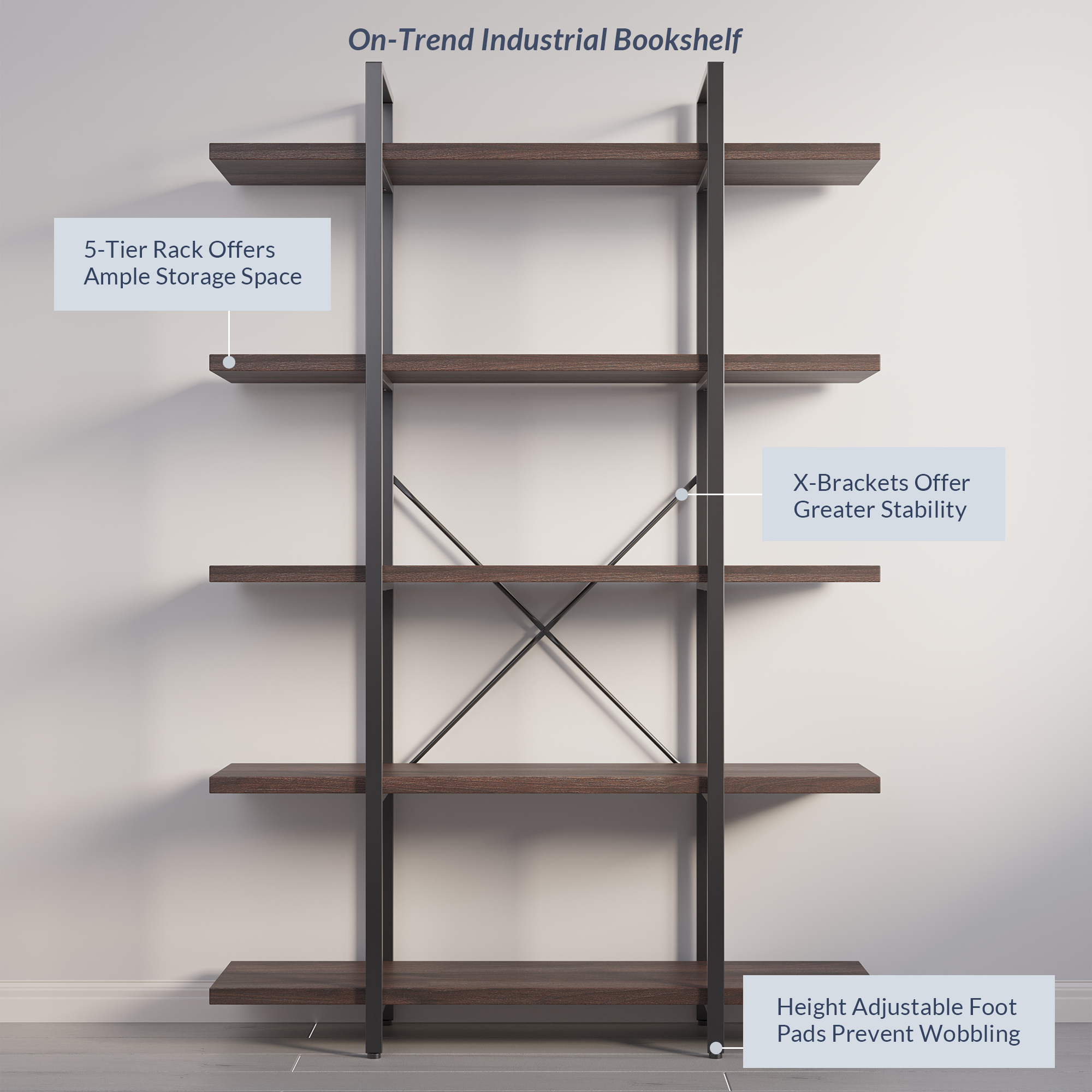 On-Trend Industrial Bookshelf

5-Tier Rack Offers Ample Storage Space

X-Brackets Offer Greater Stability

Height Adjustable Foot Pads Prevent Wobbling