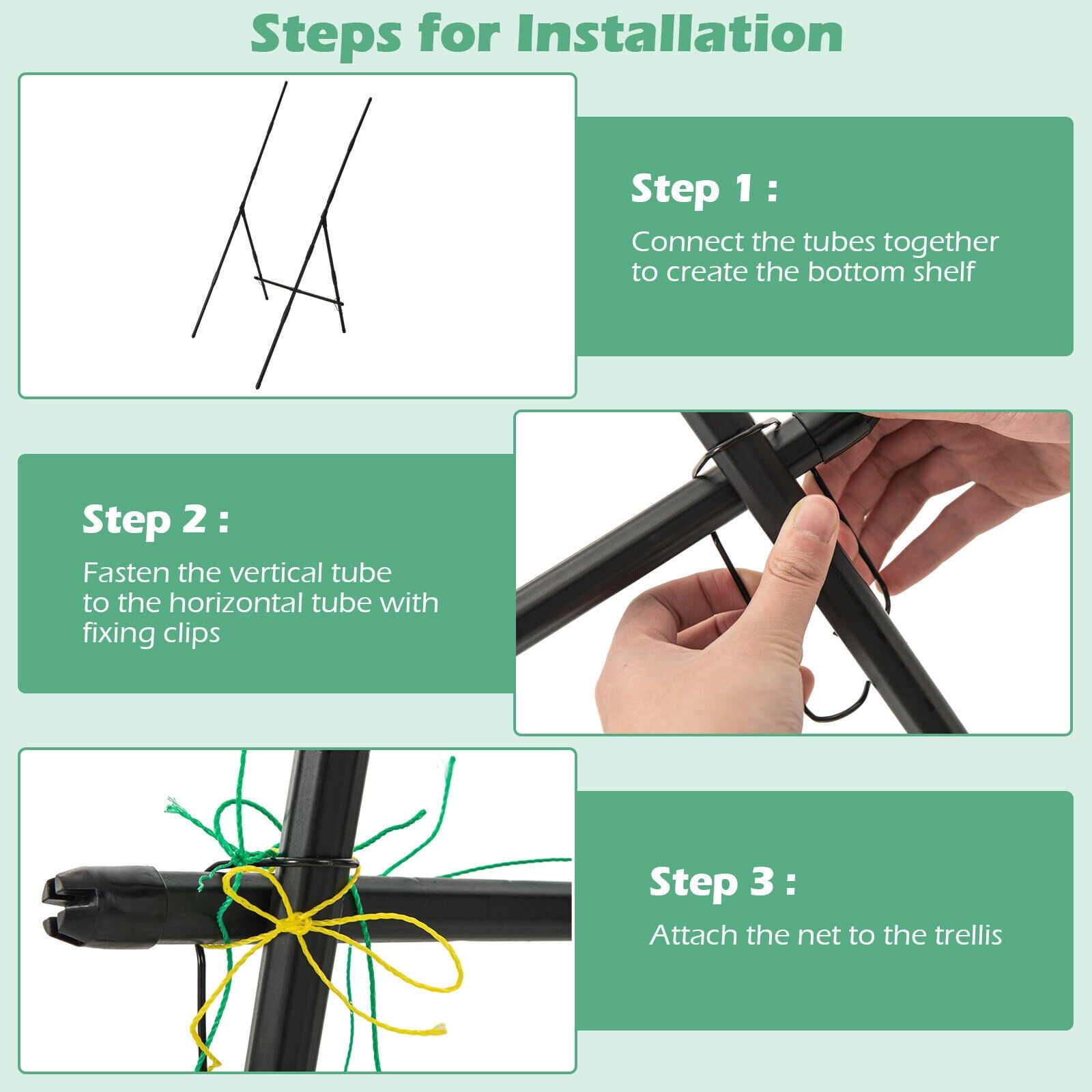 Steps for Installation

Step 1 :

Connect the tubes together to create the bottom shelf

Step 2 :

Fasten the vertical tube to the horizontal tube with fixing clips

Step 3 :

Attach the net to the trellis