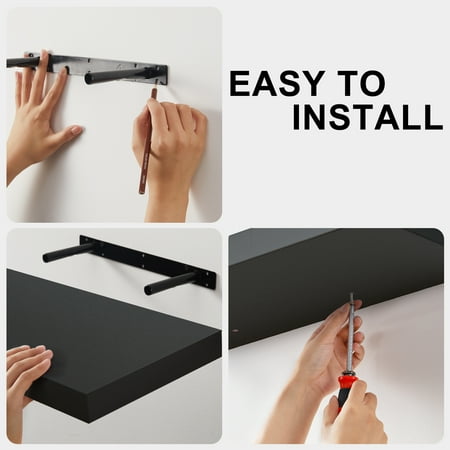 EASY TO INSTALL